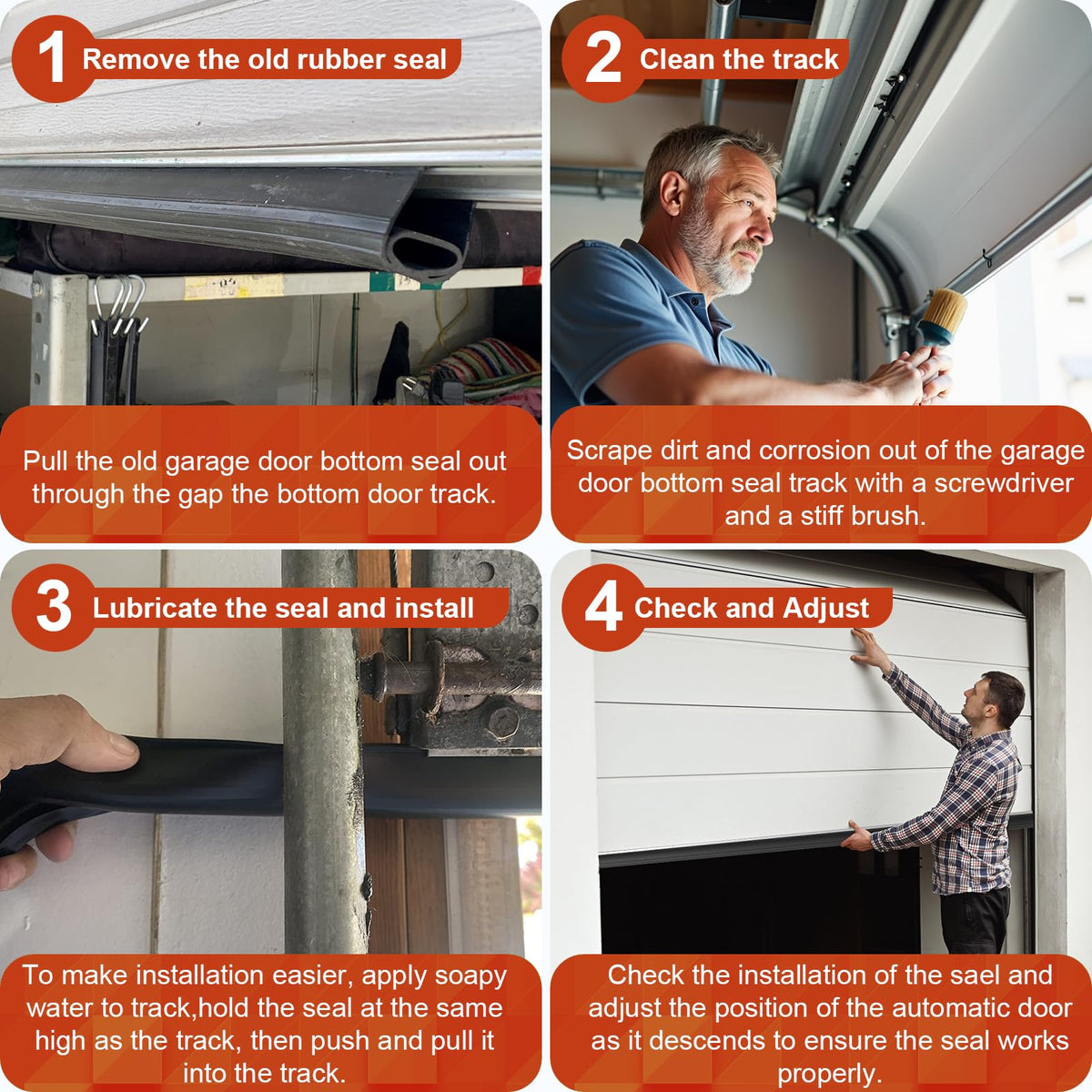 1 Remove the old rubber seal

Pull the old garage door bottom seal out through the gap the bottom door track.

2 Clean the track

Scrape dirt and corrosion out of the garage door bottom seal track with a screwdriver and a stiff brush.

3 Lubricate the seal and install

To make installation easier, apply soapy water to track,hold the seal at the same high as the track, then push and pull it into the track.

4 Check and Adjust

Check the installation of the sael and adjust the position of the automatic door as it descends to ensure the seal works properly.