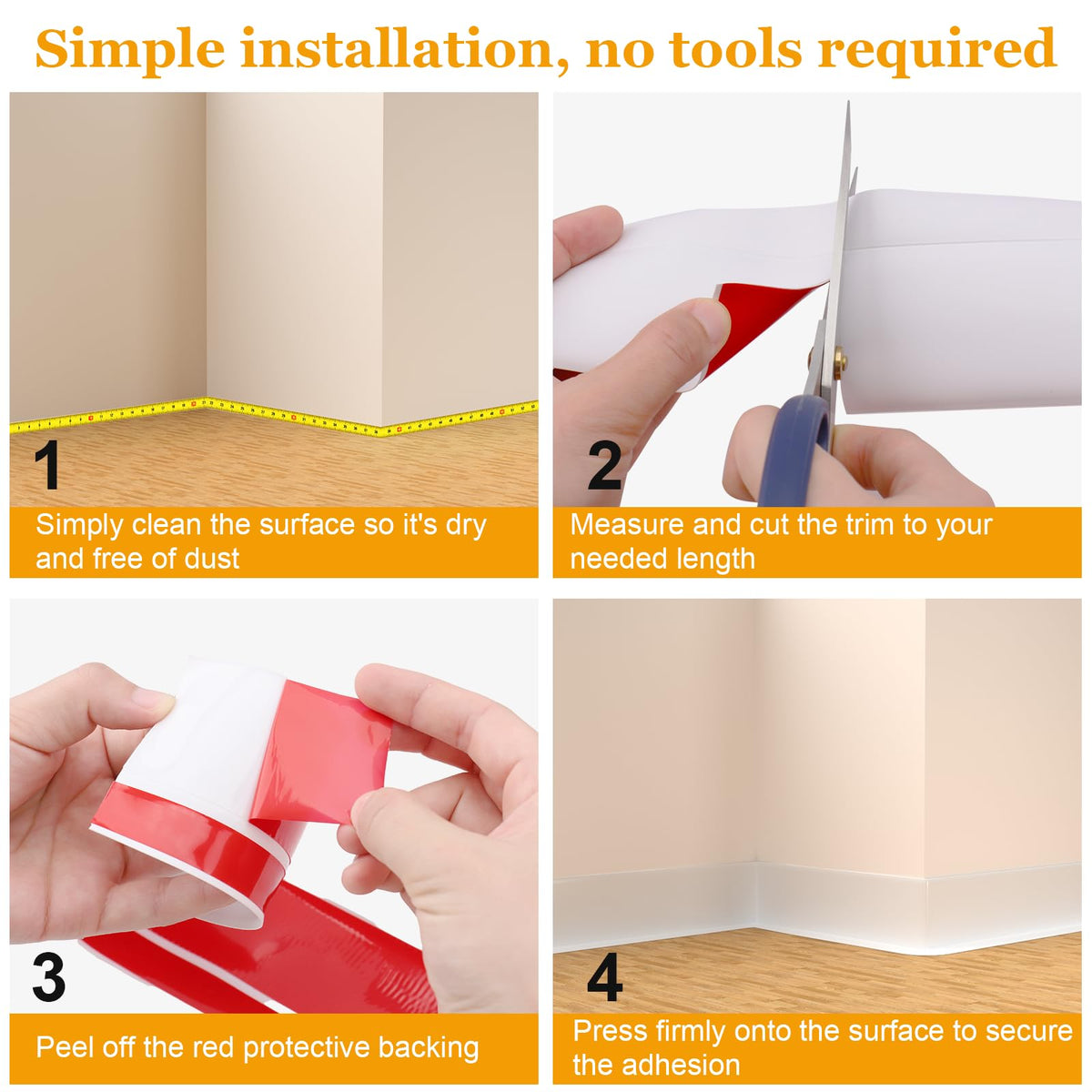 Simple installation, no tools required

1

Simply clean the surface so it's dry and free of dust

2

Measure and cut the trim to your needed length

3

Peel off the red protective backing

4

Press firmly onto the surface to secure the adhesion