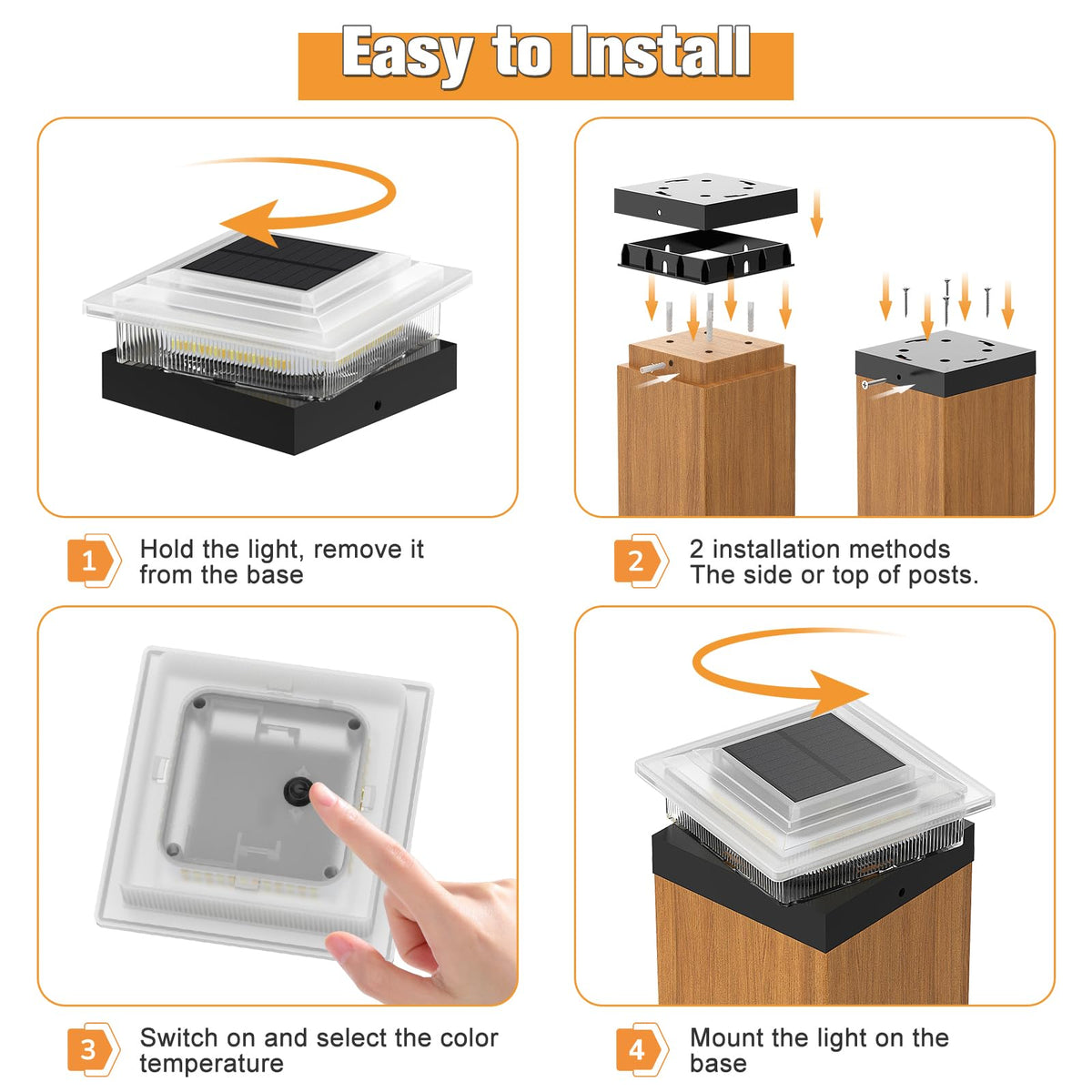 Easy to Install

1 Hold the light, remove it from the base

2 2 installation methods
The side or top of posts.

3 Switch on and select the color temperature

4 Mount the light on the base