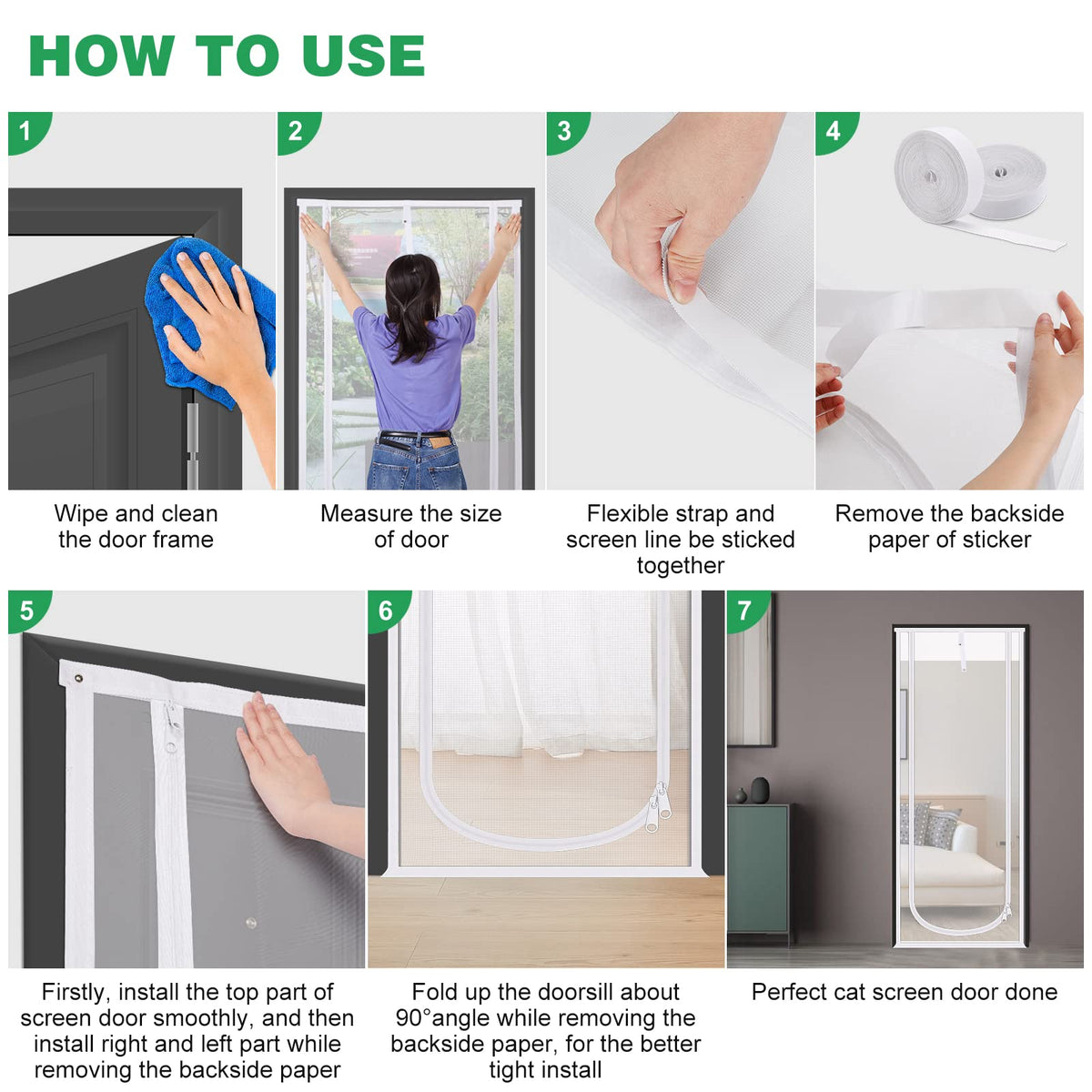 HOW TO USE

1

Wipe and clean the door frame

2

Measure the size of door

3

Flexible strap and screen line be sticked together

4

Remove the backside paper of sticker

5

Firstly, install the top part of screen door smoothly, and then install right and left part while removing the backside paper

6

Fold up the doorsill about 90°angle while removing the backside paper, for the better tight install

7

Perfect cat screen door done