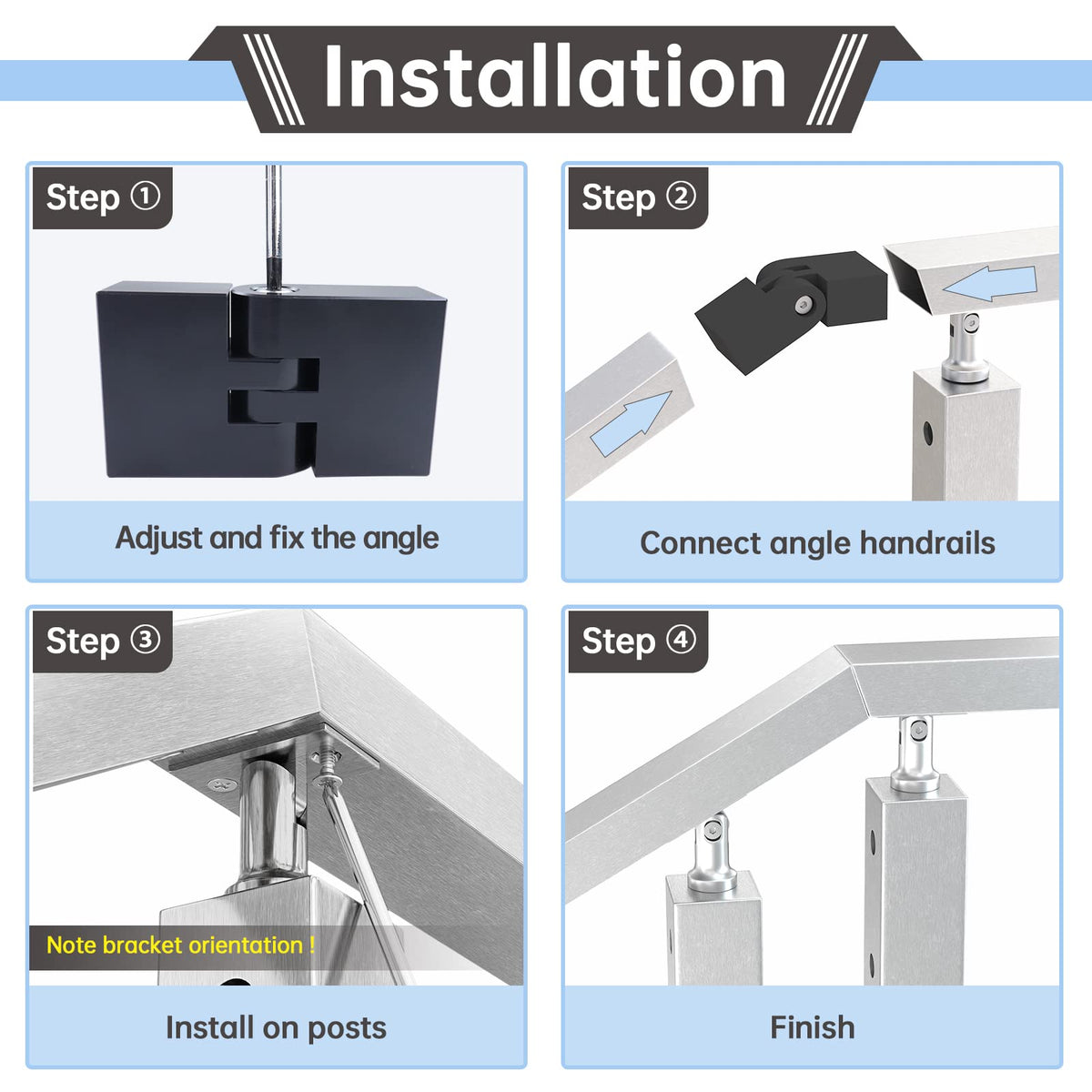 Installation

Step ①

Adjust and fix the angle

Step ②

Connect angle handrails

Step ③

Note bracket orientation !

Install on posts

Step ④

Finish