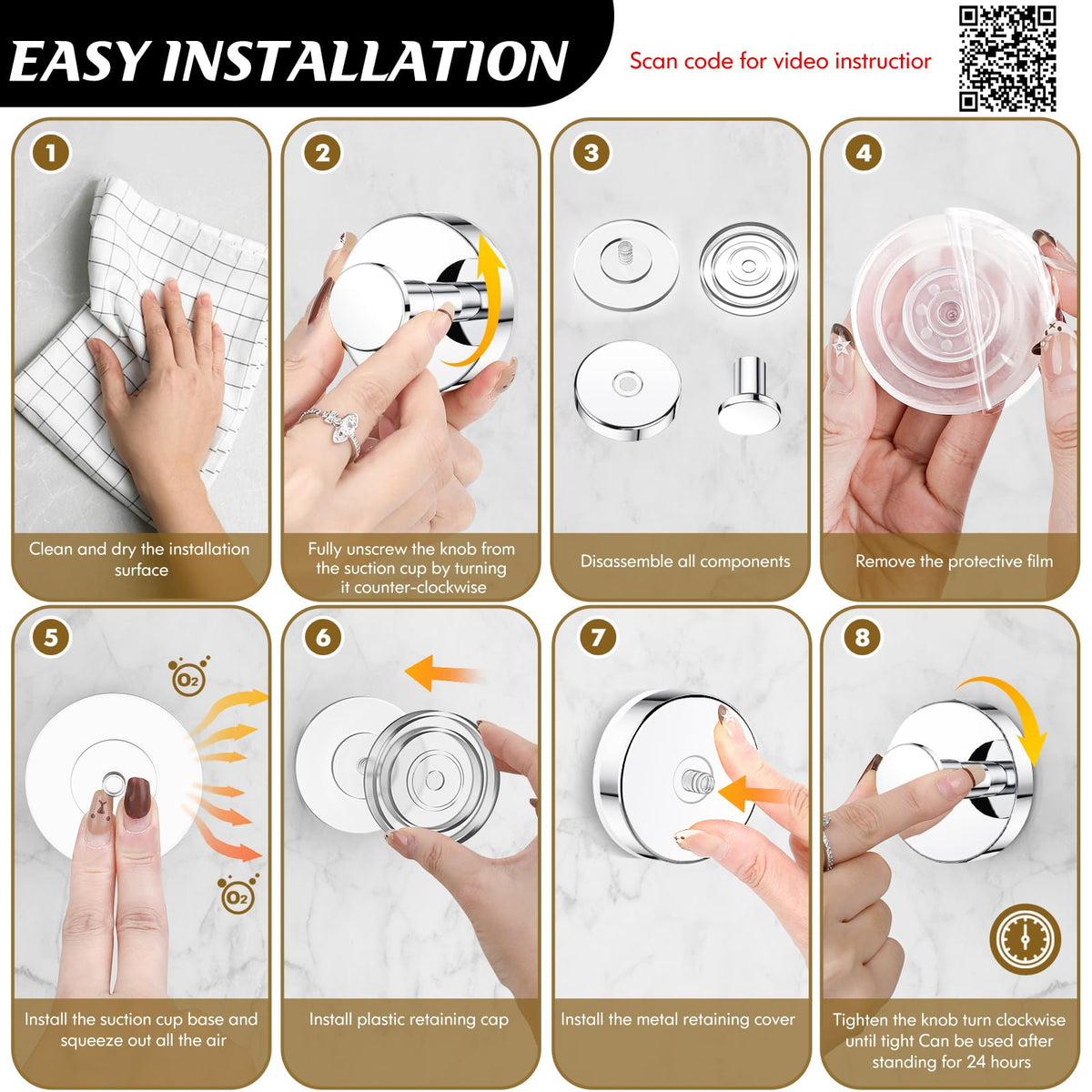 EASY INSTALLATION

Scan code for video instructior

1
Clean and dry the installation surface

2
Fully unscrew the knob from the suction cup by turning it counter-clockwise

3
Disassemble all components

4
Remove the protective film

5
$O_2$
$O_2$
Install the suction cup base and squeeze out all the air

6
Install plastic retaining cap

7
Install the metal retaining cover

8
Tighten the knob turn clockwise until tight Can be used after standing for 24 hours