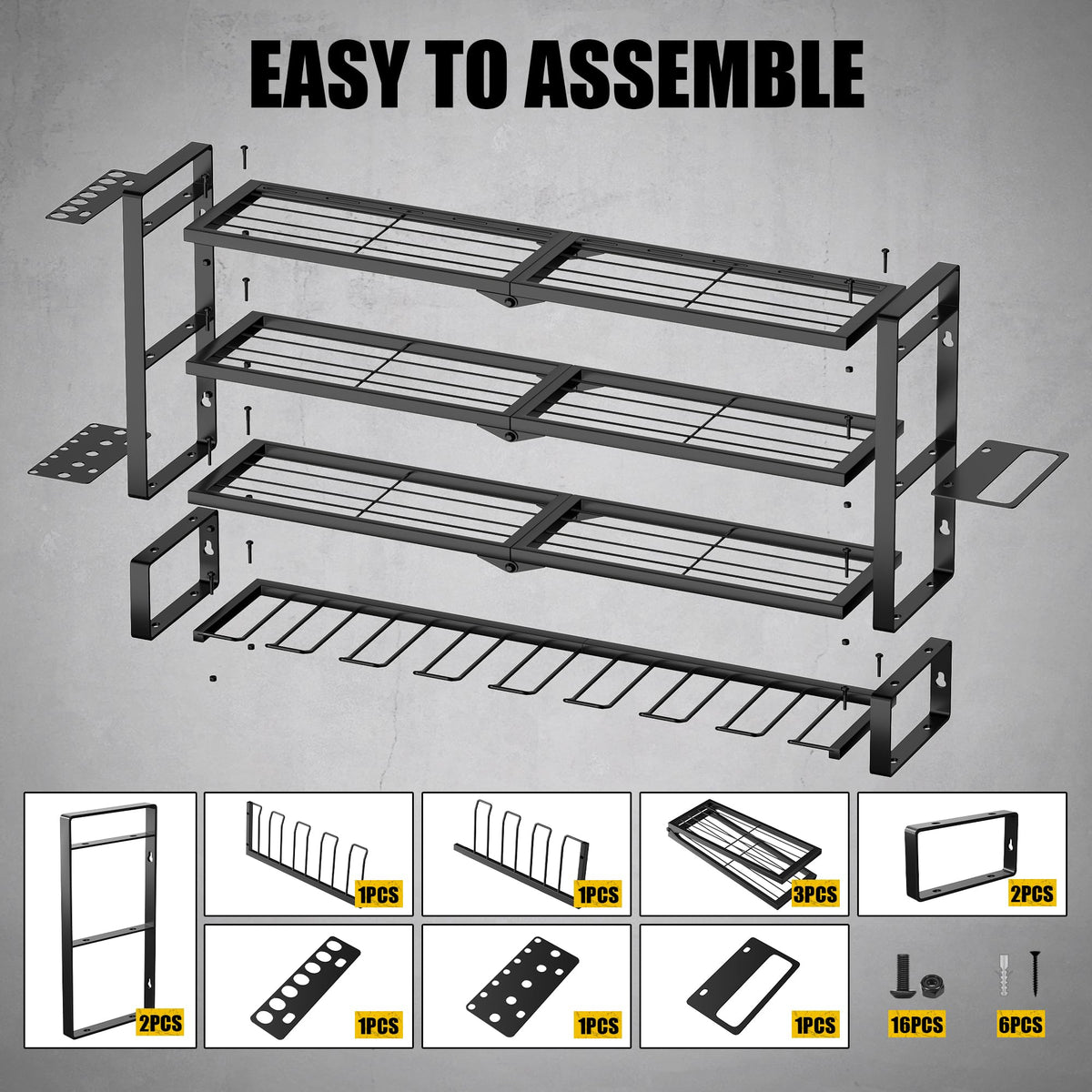 EASY TO ASSEMBLE

2PCS

1PCS

1PCS

3PCS

2PCS

1PCS

1PCS

1PCS

16PCS

6PCS