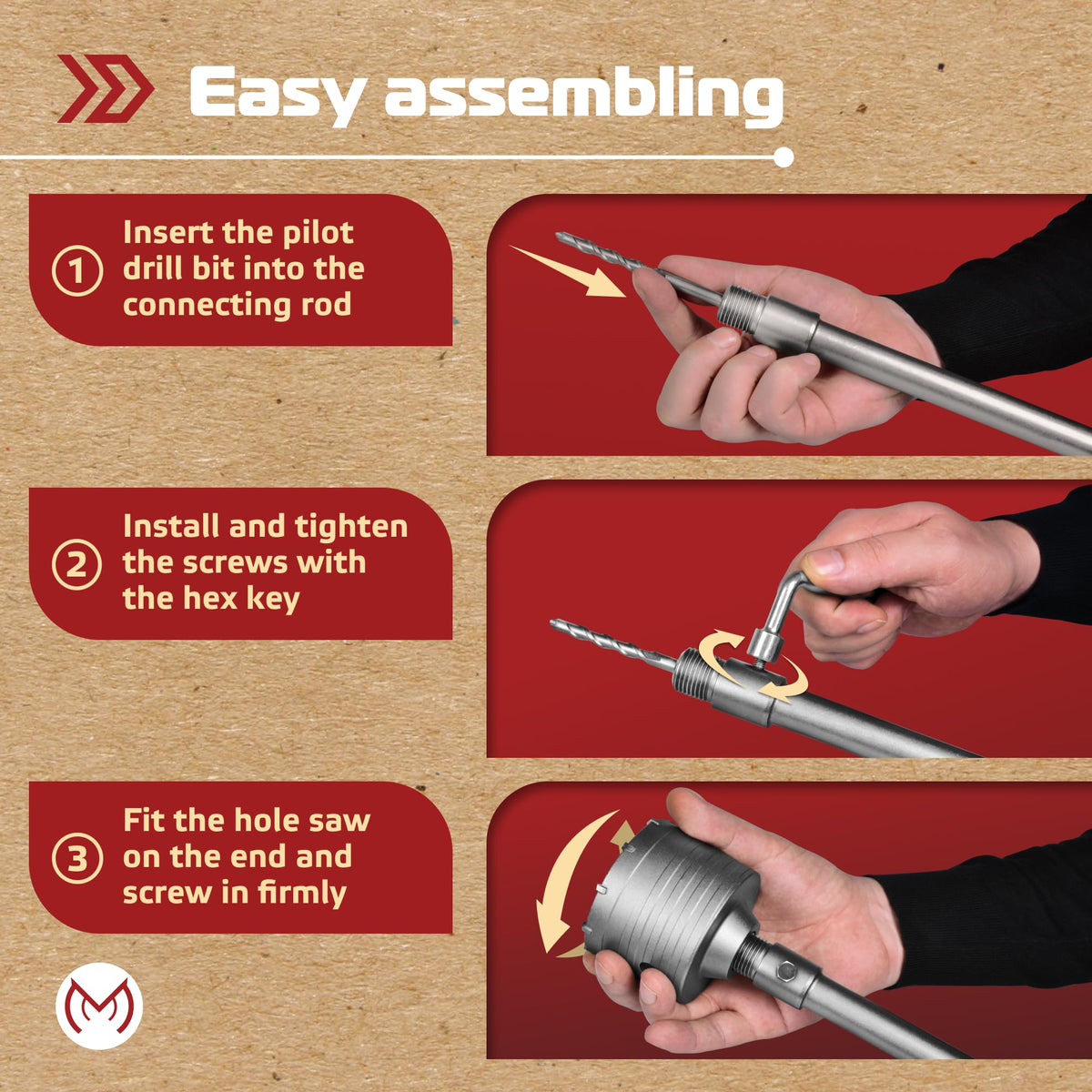 Easy assembling

1 Insert the pilot drill bit into the connecting rod

2 Install and tighten the screws with the hex key

3 Fit the hole saw on the end and screw in firmly

M