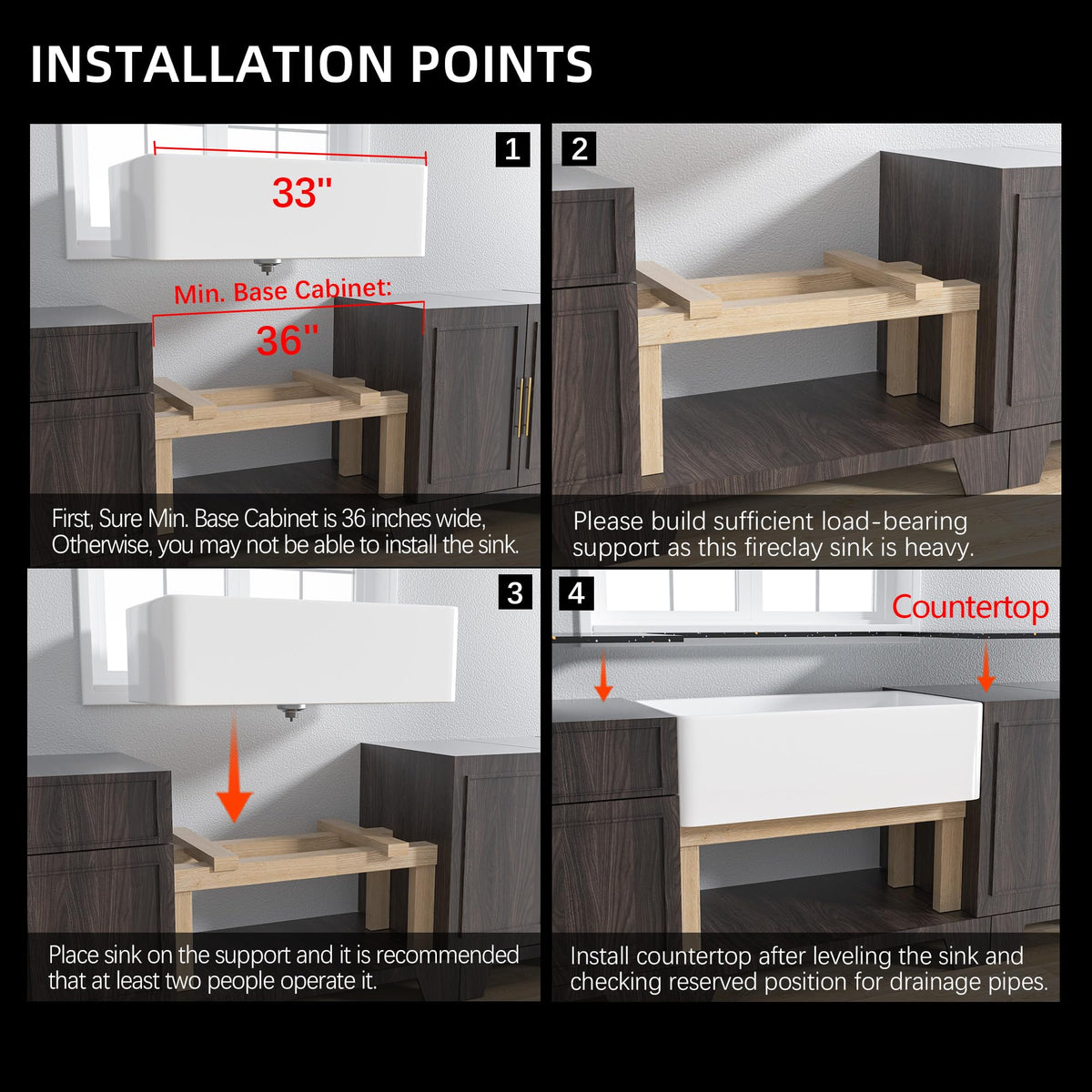 INSTALLATION POINTS

1

33"

Min. Base Cabinet:

36"

First, Sure Min. Base Cabinet is 36 inches wide, Otherwise, you may not be able to install the sink.

2

Please build sufficient load-bearing support as this fireclay sink is heavy.

3

Place sink on the support and it is recommended that at least two people operate it.

4

Countertop

Install countertop after leveling the sink and checking reserved position for drainage pipes.