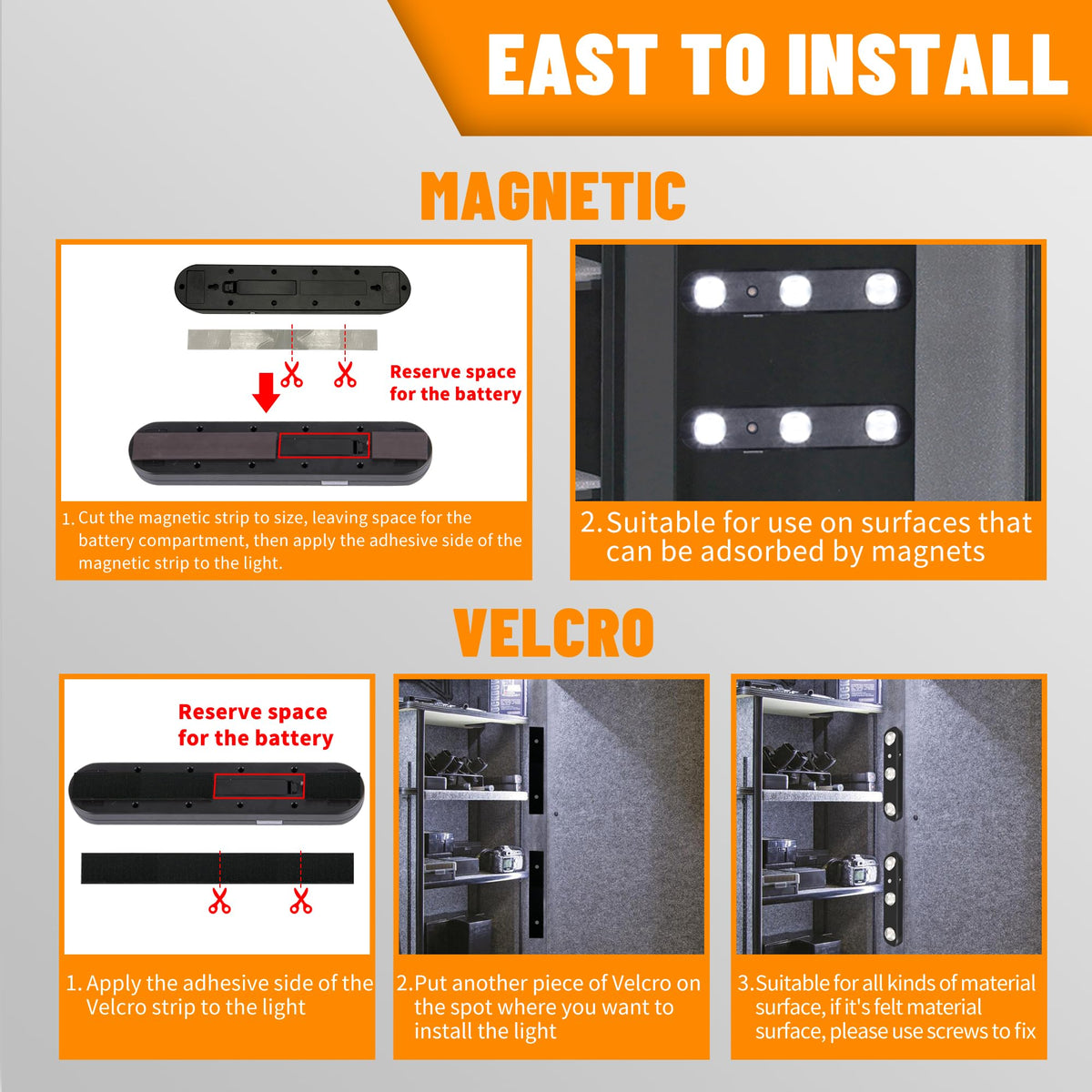 EAST TO INSTALL

MAGNETIC

Reserve space for the battery

1. Cut the magnetic strip to size, leaving space for the battery compartment, then apply the adhesive side of the magnetic strip to the light.

2. Suitable for use on surfaces that can be adsorbed by magnets

VELCRO

Reserve space for the battery

1. Apply the adhesive side of the Velcro strip to the light

2. Put another piece of Velcro on the spot where you want to install the light

3. Suitable for all kinds of material surface, if it's felt material surface, please use screws to fix