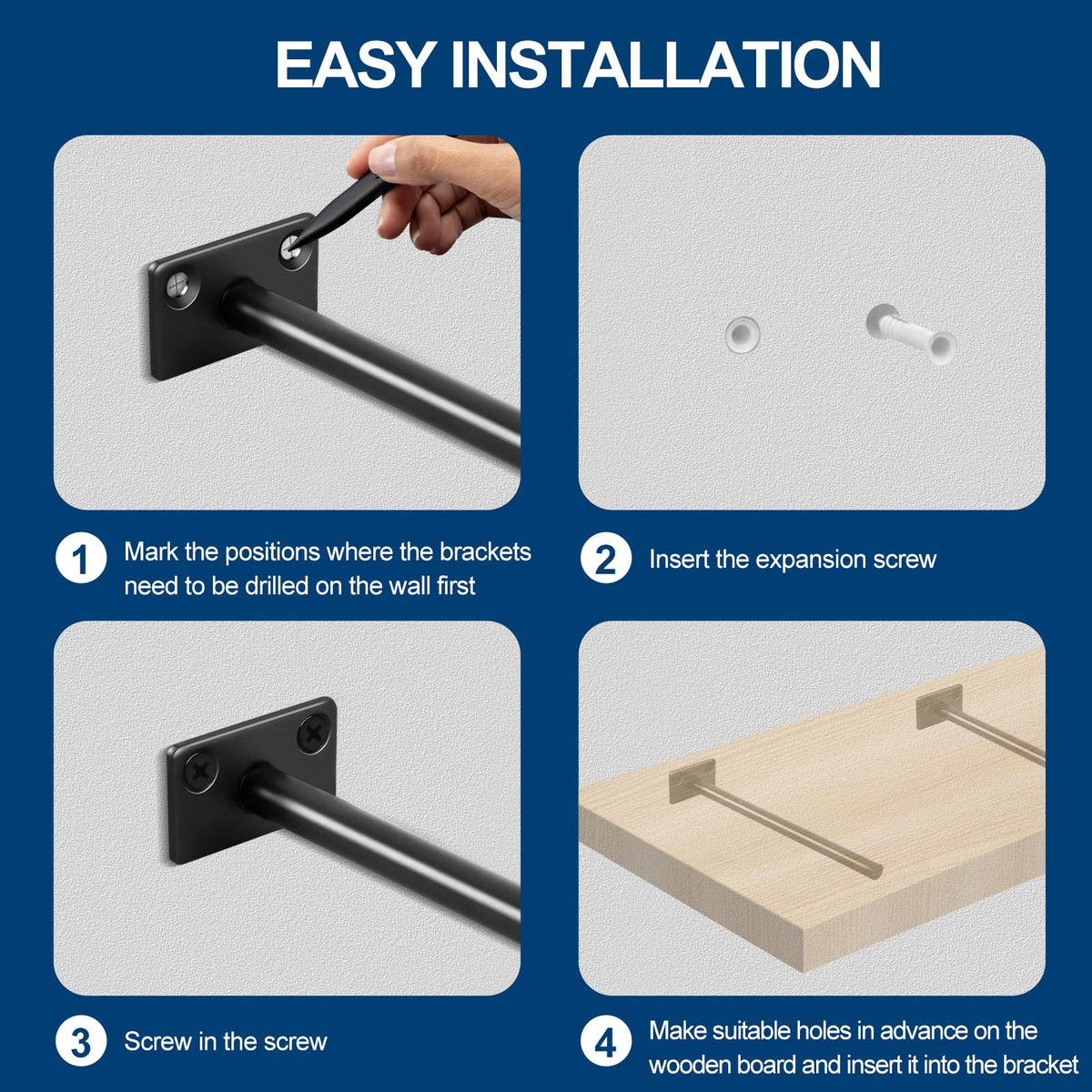 EASY INSTALLATION

1 Mark the positions where the brackets need to be drilled on the wall first

2 Insert the expansion screw

3 Screw in the screw

4 Make suitable holes in advance on the wooden board and insert it into the bracket