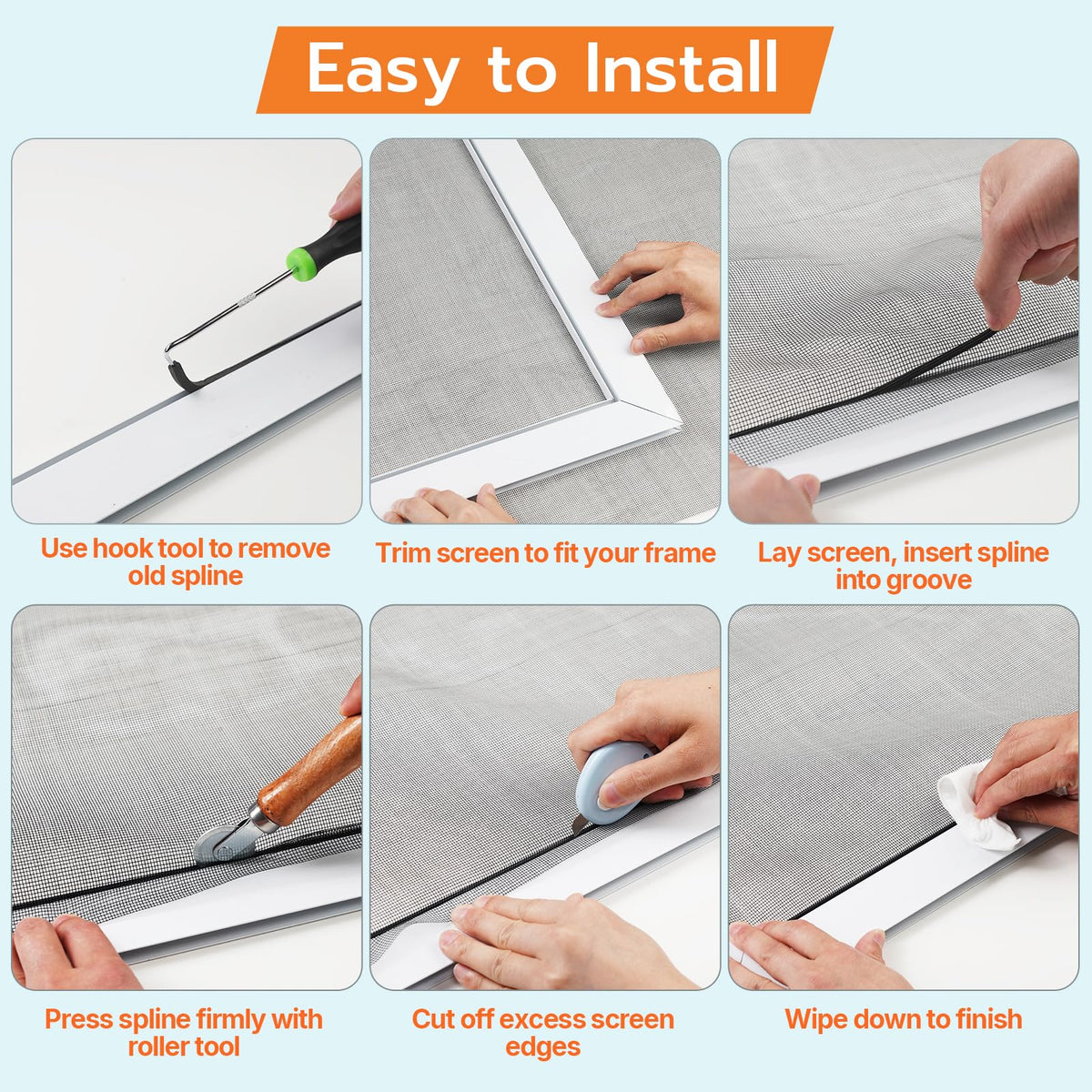 Easy to Install

Use hook tool to remove old spline

Trim screen to fit your frame

Lay screen, insert spline into groove

Press spline firmly with roller tool

Cut off excess screen edges

Wipe down to finish