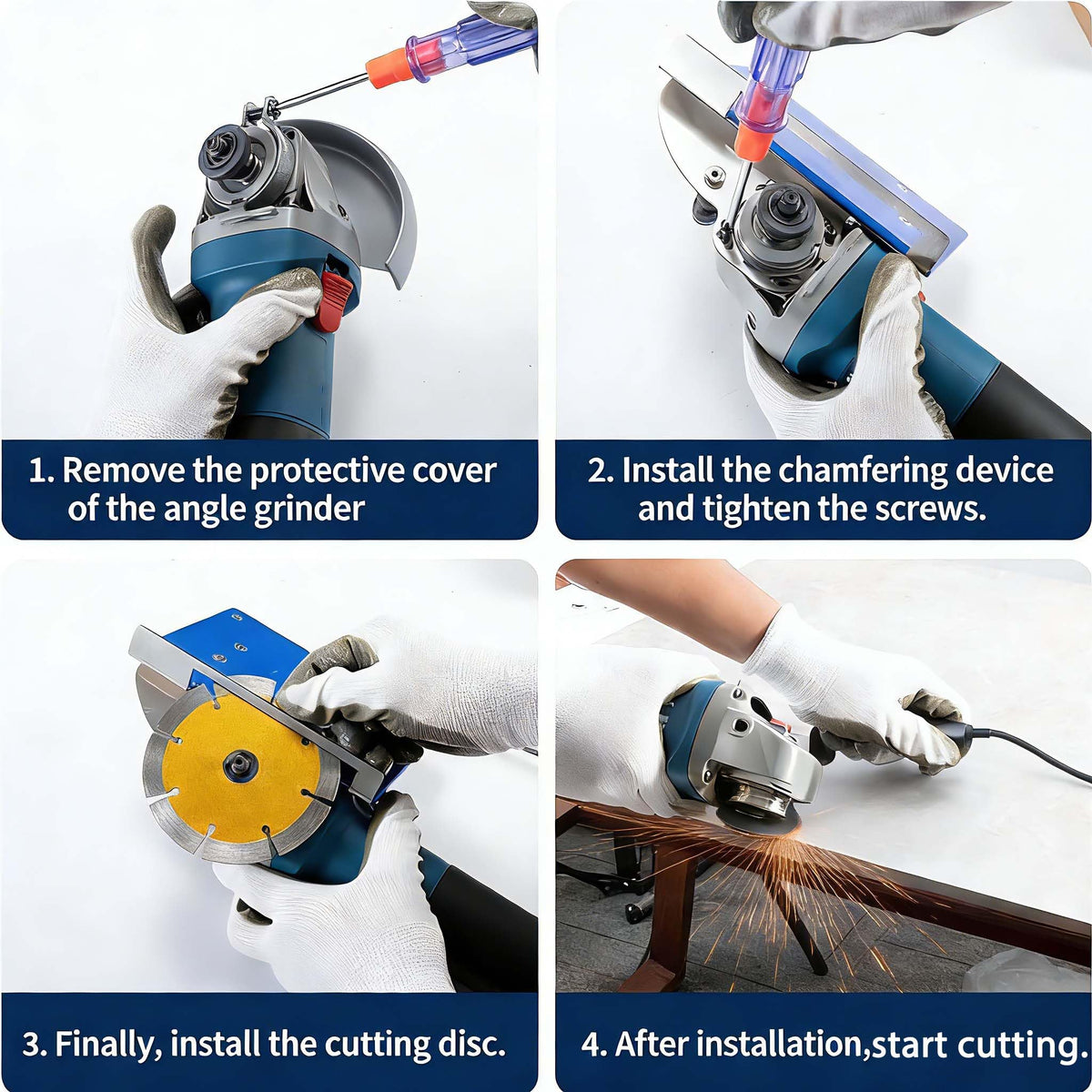 1. Remove the protective cover of the angle grinder

2. Install the chamfering device and tighten the screws.

3. Finally, install the cutting disc.

4. After installation,start cutting.