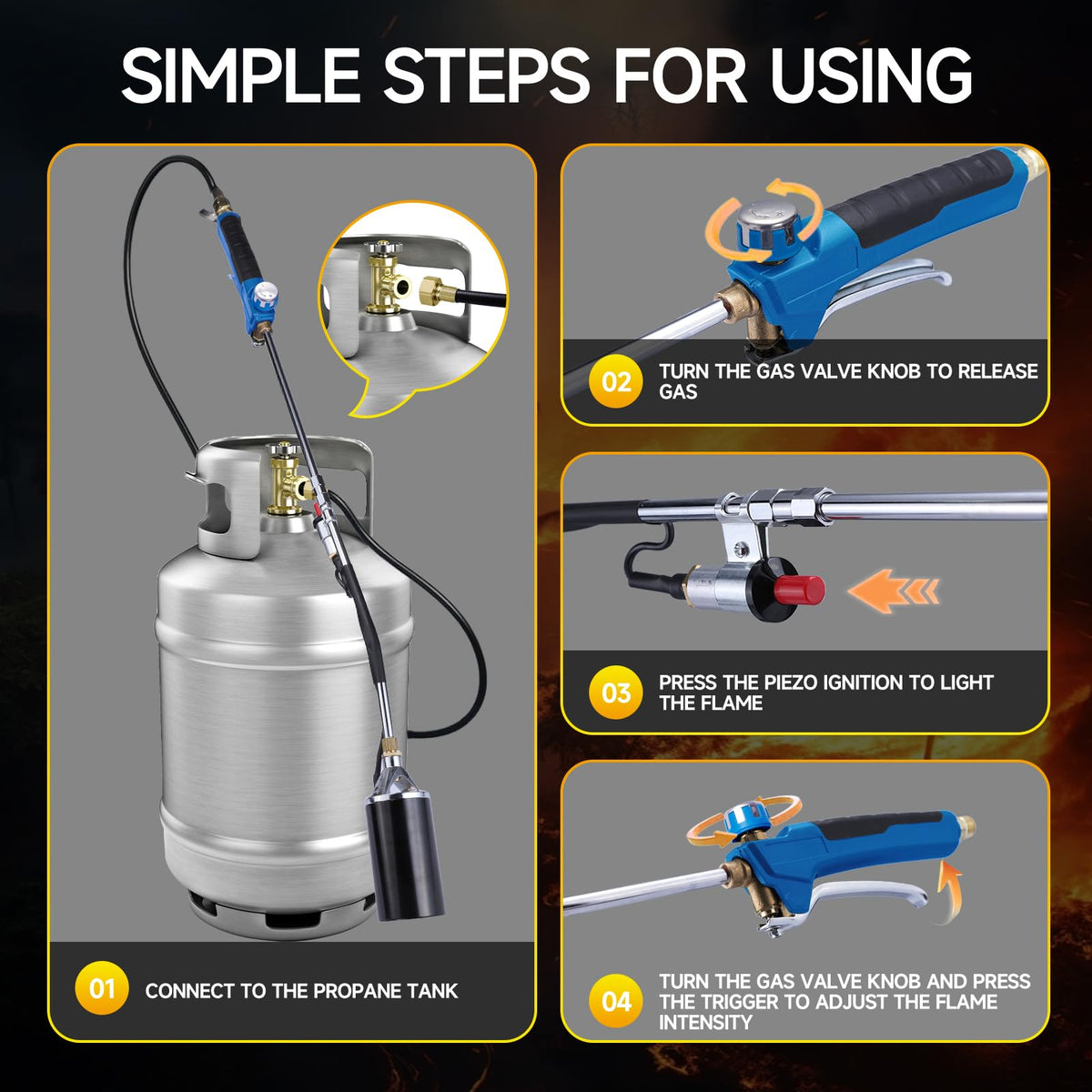 SIMPLE STEPS FOR USING

01 CONNECT TO THE PROPANE TANK

02 TURN THE GAS VALVE KNOB TO RELEASE GAS

03 PRESS THE PIEZO IGNITION TO LIGHT THE FLAME

04 TURN THE GAS VALVE KNOB AND PRESS THE TRIGGER TO ADJUST THE FLAME INTENSITY