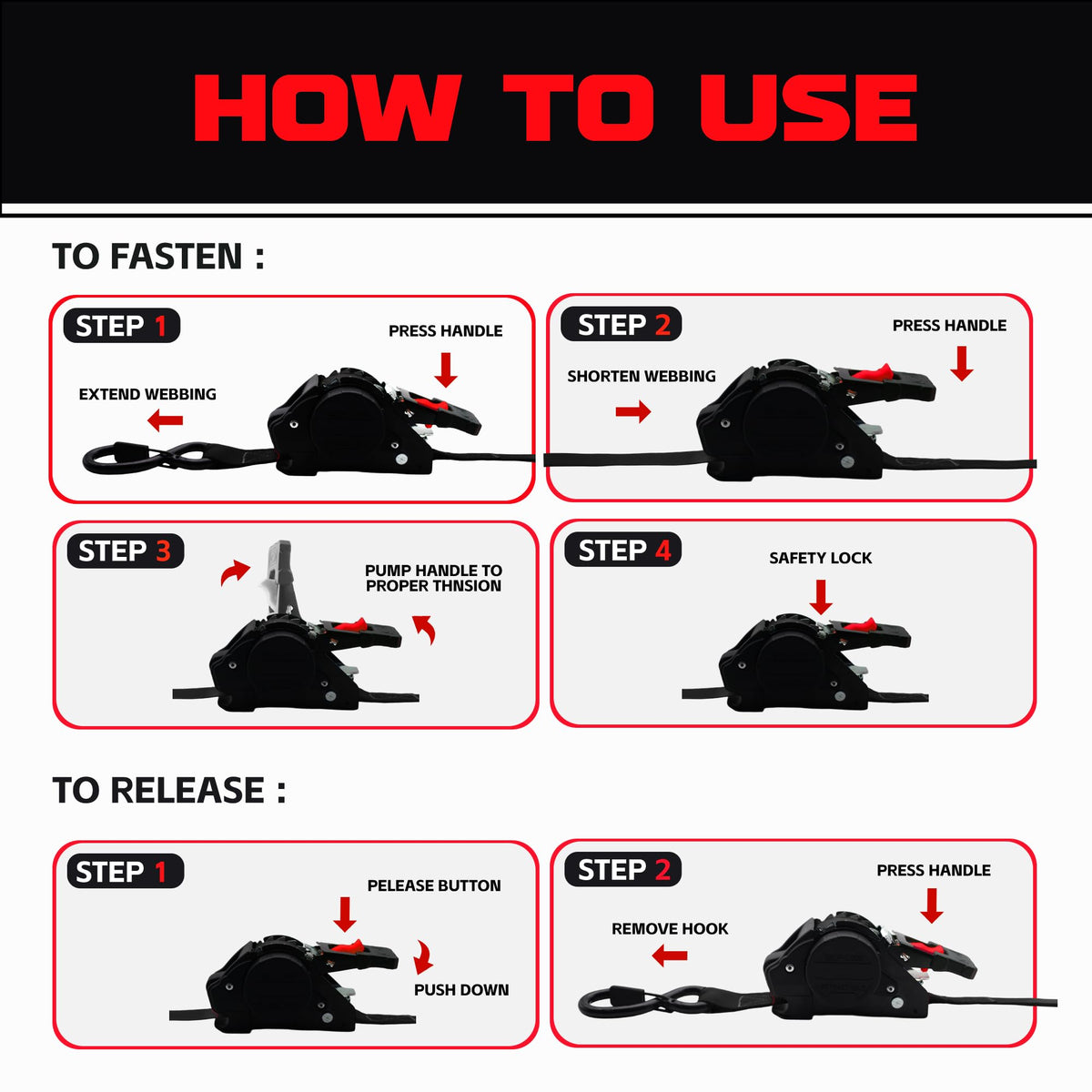 HOW TO USE

TO FASTEN :

STEP 1

PRESS HANDLE

EXTEND WEBBING

STEP 2

PRESS HANDLE

SHORTEN WEBBING

STEP 3

PUMP HANDLE TO PROPER THNSION

STEP 4

SAFETY LOCK

TO RELEASE :

STEP 1

PELEASE BUTTON

PUSH DOWN

STEP 2

PRESS HANDLE

REMOVE HOOK