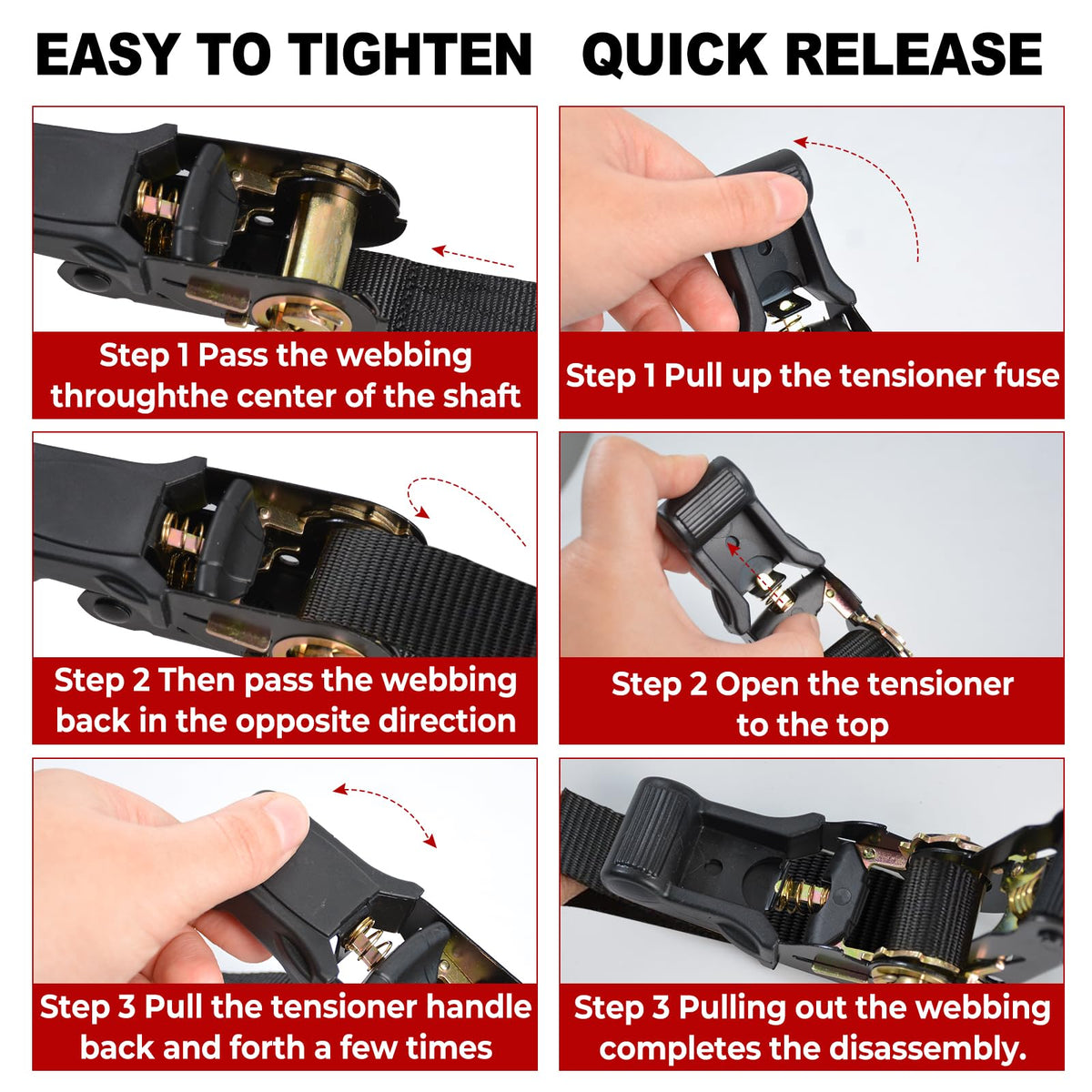 EASY TO TIGHTEN

Step 1 Pass the webbing throughthe center of the shaft

Step 2 Then pass the webbing back in the opposite direction

Step 3 Pull the tensioner handle back and forth a few times

QUICK RELEASE

Step 1 Pull up the tensioner fuse

Step 2 Open the tensioner to the top

Step 3 Pulling out the webbing completes the disassembly.