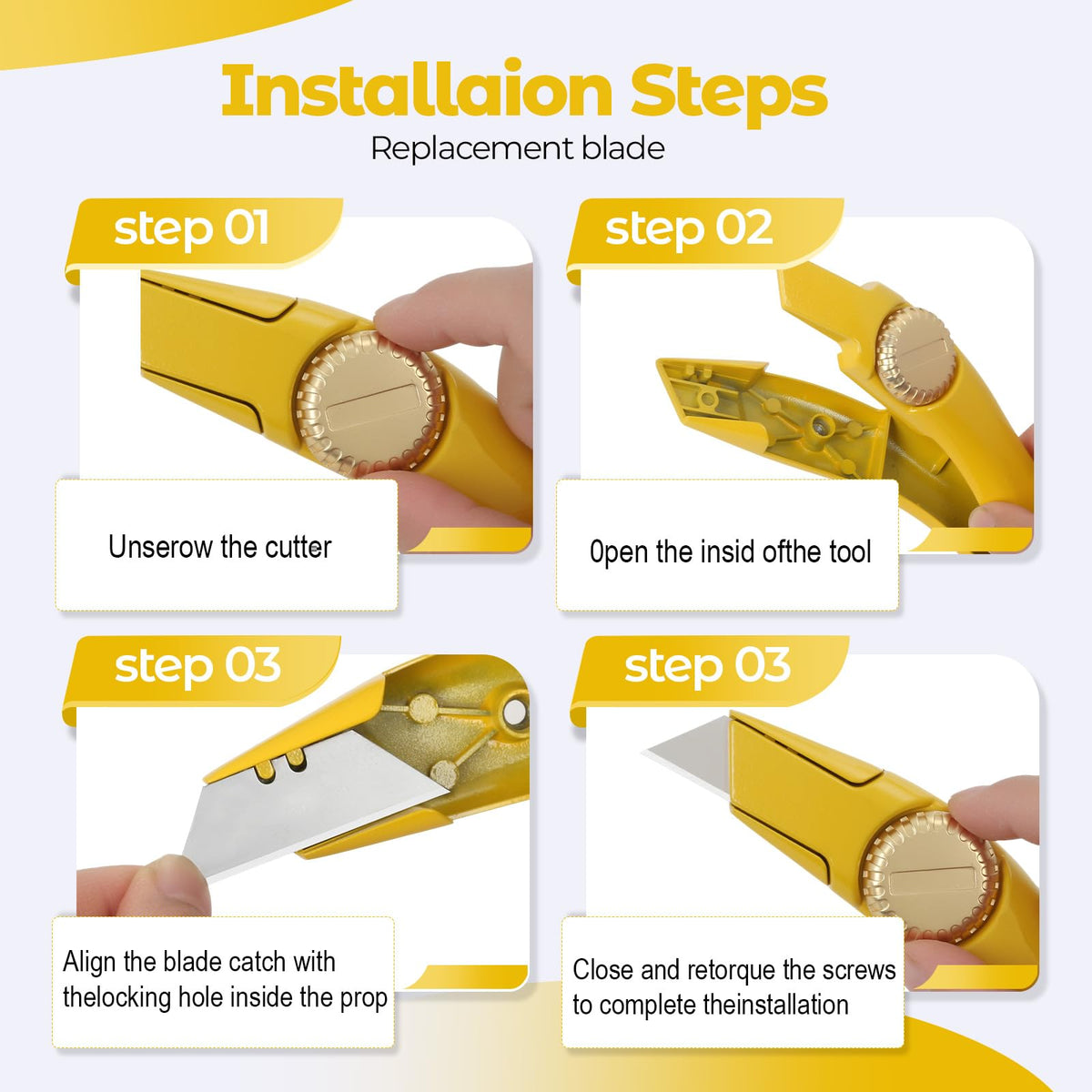 Installaion Steps
Replacement blade

step 01
Unserow the cutter

step 02
0pen the insid ofthe tool

step 03
Align the blade catch with thelocking hole inside the prop

step 03
Close and retorque the screws to complete theinstallation