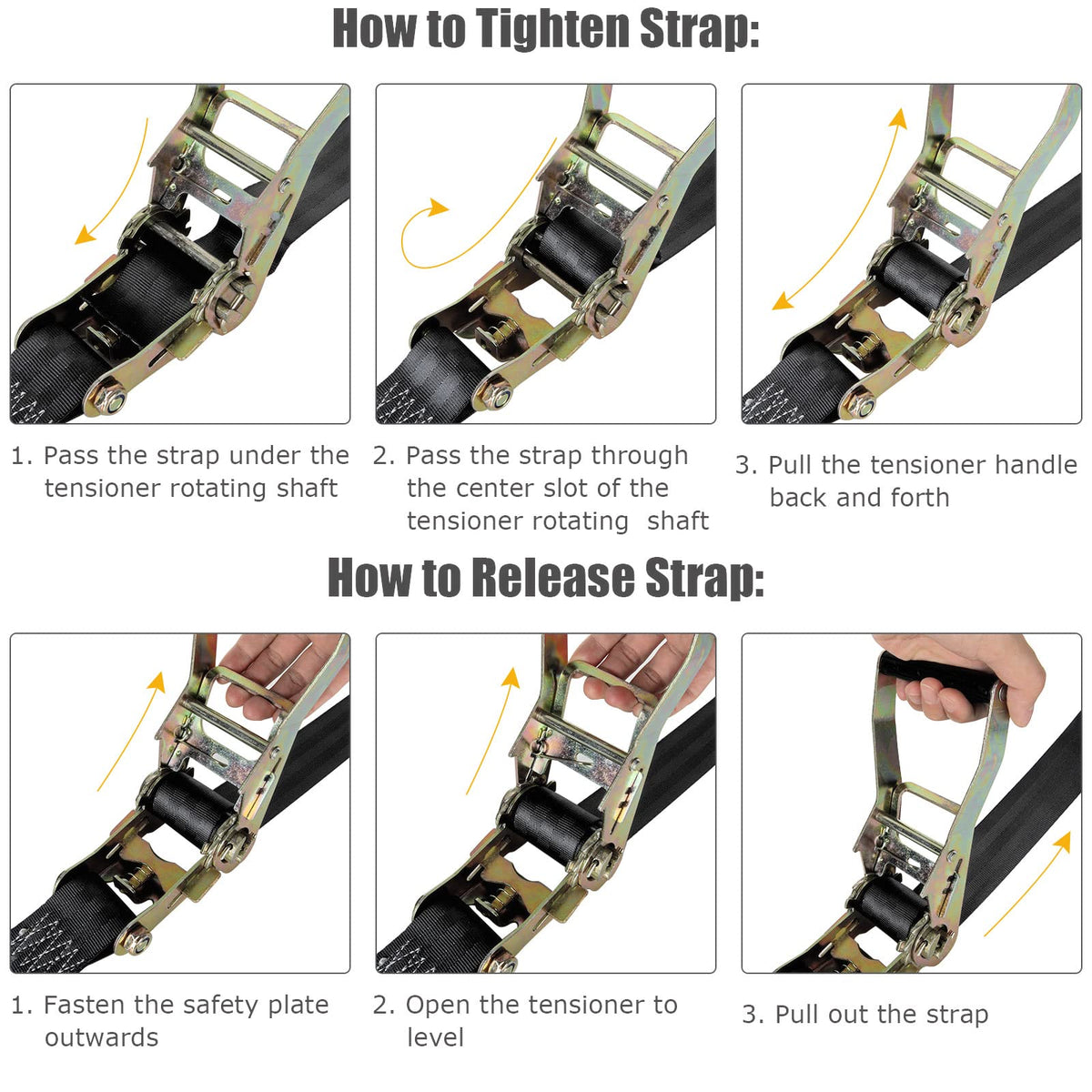 How to Tighten Strap:

1. Pass the strap under the tensioner rotating shaft

2. Pass the strap through the center slot of the tensioner rotating shaft

3. Pull the tensioner handle back and forth

How to Release Strap:

1. Fasten the safety plate outwards

2. Open the tensioner to level

3. Pull out the strap