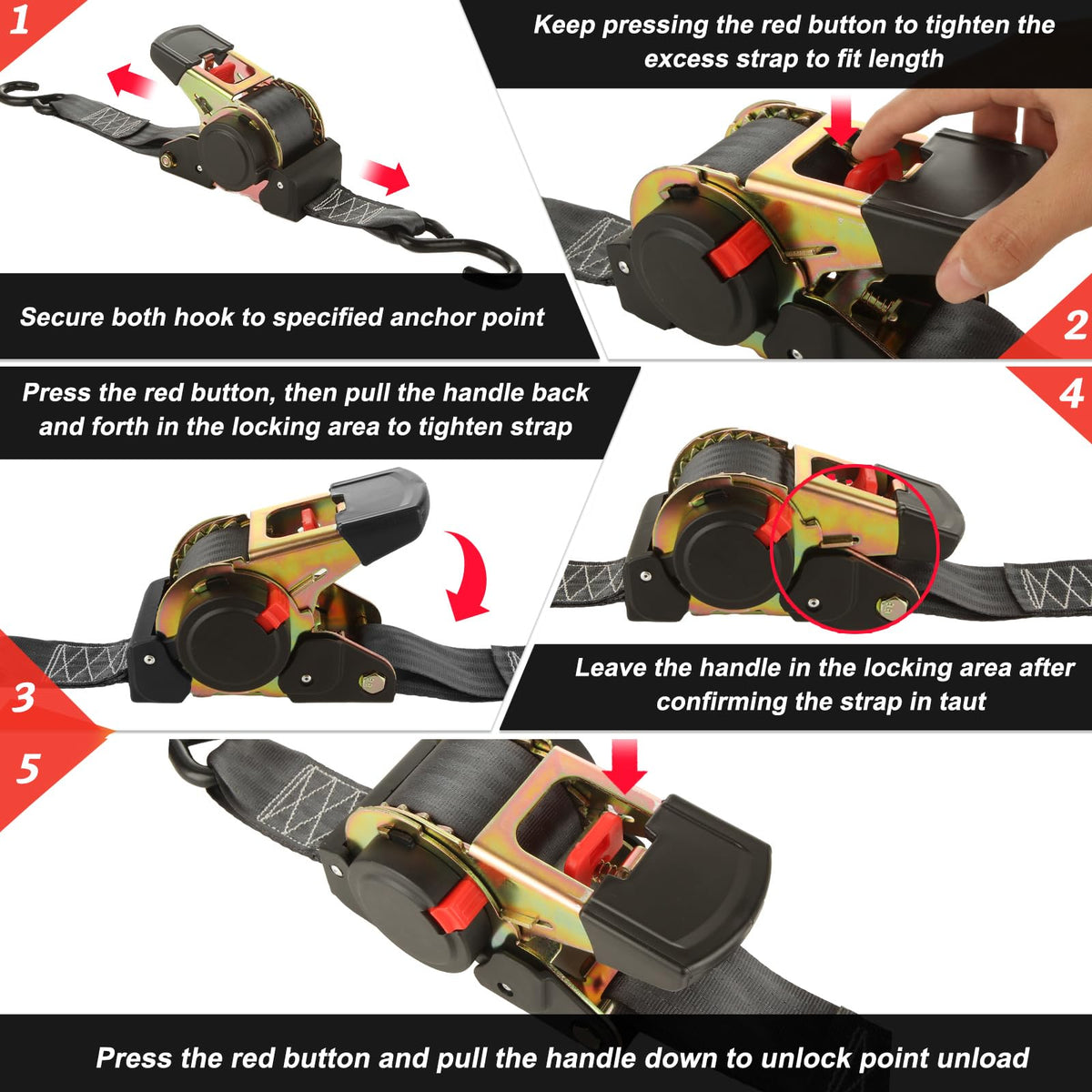 1

Secure both hook to specified anchor point

Keep pressing the red button to tighten the excess strap to fit length

2

Press the red button, then pull the handle back and forth in the locking area to tighten strap

3

4

Leave the handle in the locking area after confirming the strap in taut

5

Press the red button and pull the handle down to unlock point unload