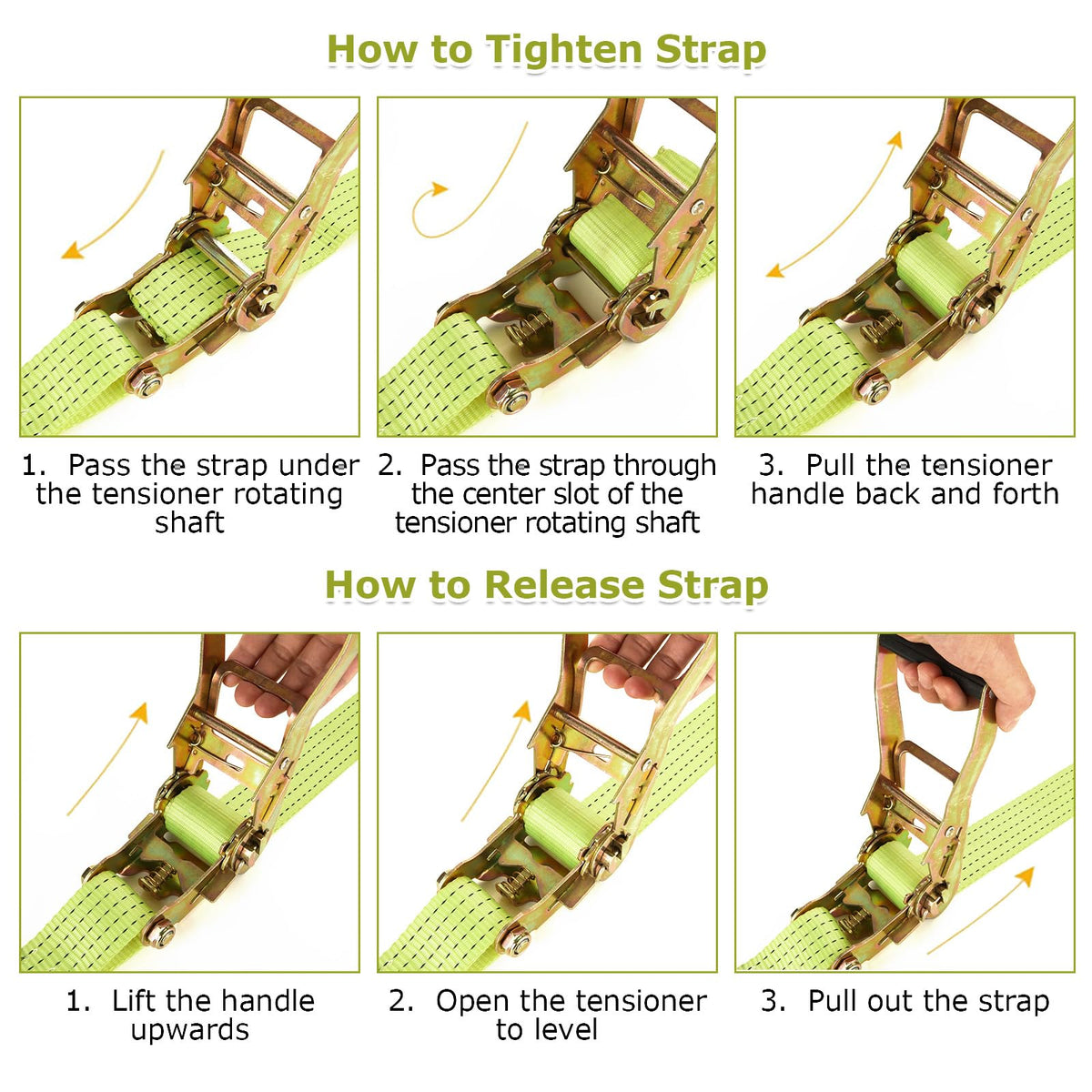 How to Tighten Strap

1. Pass the strap under the tensioner rotating shaft

2. Pass the strap through the center slot of the tensioner rotating shaft

3. Pull the tensioner handle back and forth

How to Release Strap

1. Lift the handle upwards

2. Open the tensioner to level

3. Pull out the strap