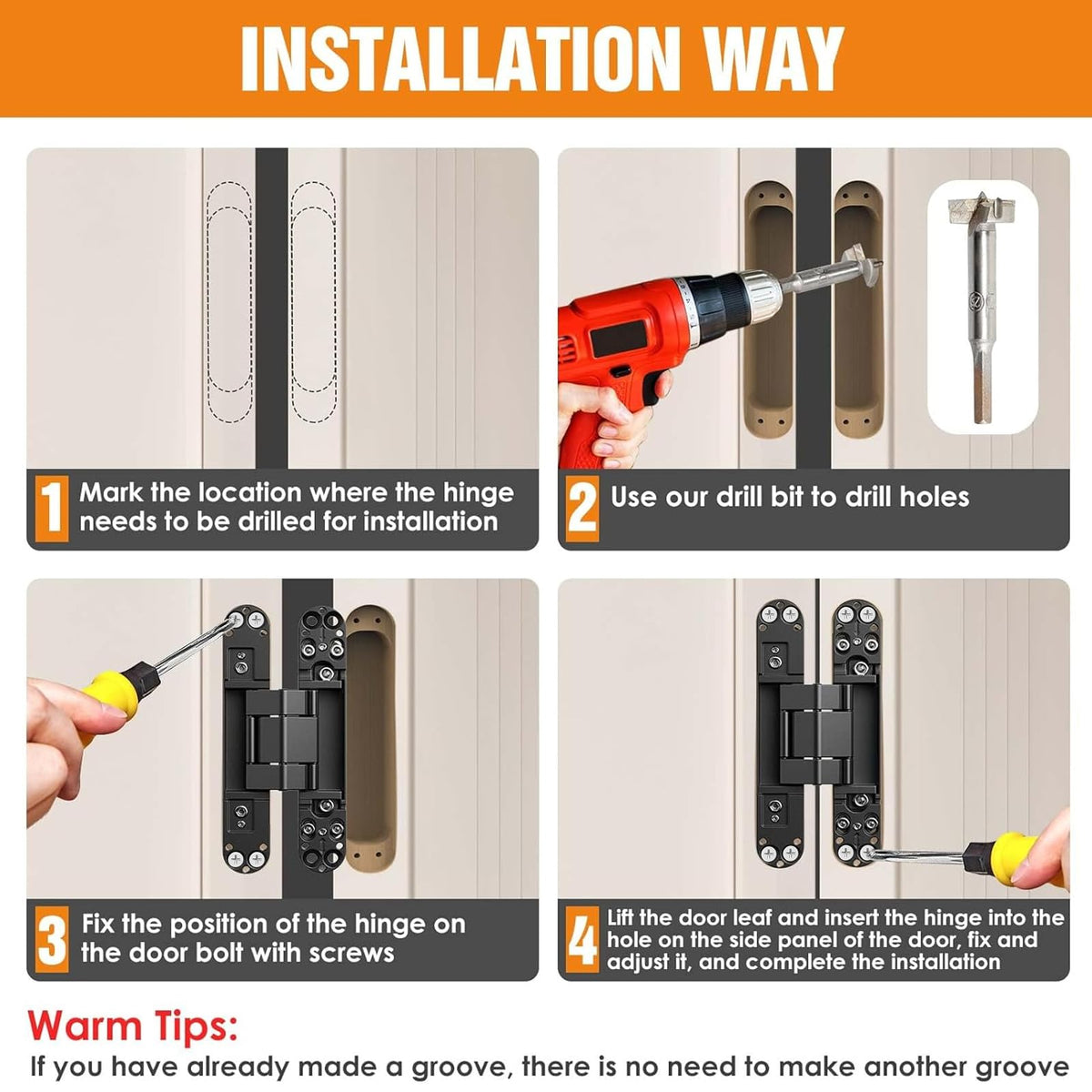 INSTALLATION WAY

1 Mark the location where the hinge needs to be drilled for installation

2 Use our drill bit to drill holes

3 Fix the position of the hinge on the door bolt with screws

4 Lift the door leaf and insert the hinge into the hole on the side panel of the door, fix and adjust it, and complete the installation

Warm Tips:
If you have already made a groove, there is no need to make another groove