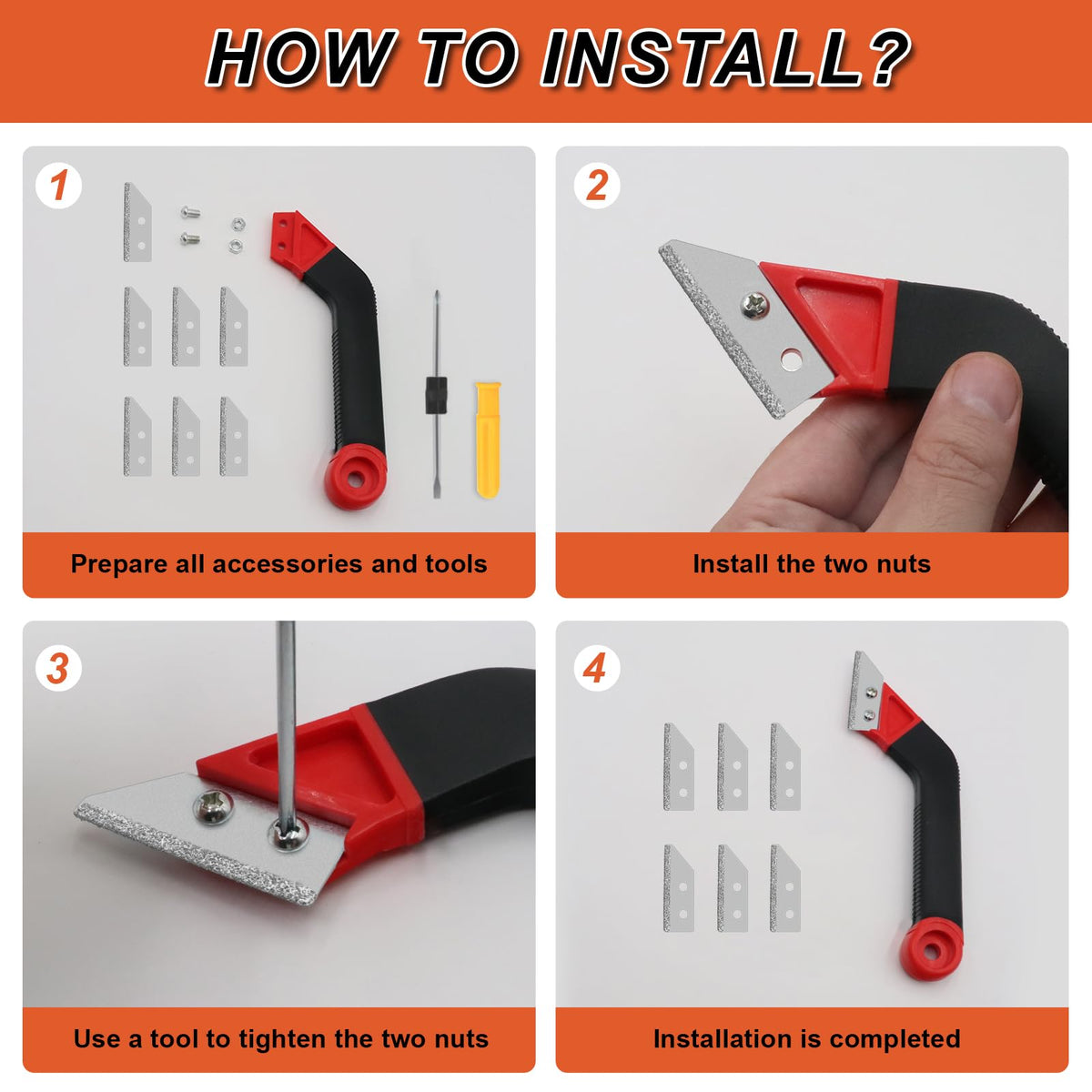 HOW TO INSTALL?

1
Prepare all accessories and tools

2
Install the two nuts

3
Use a tool to tighten the two nuts

4
Installation is completed