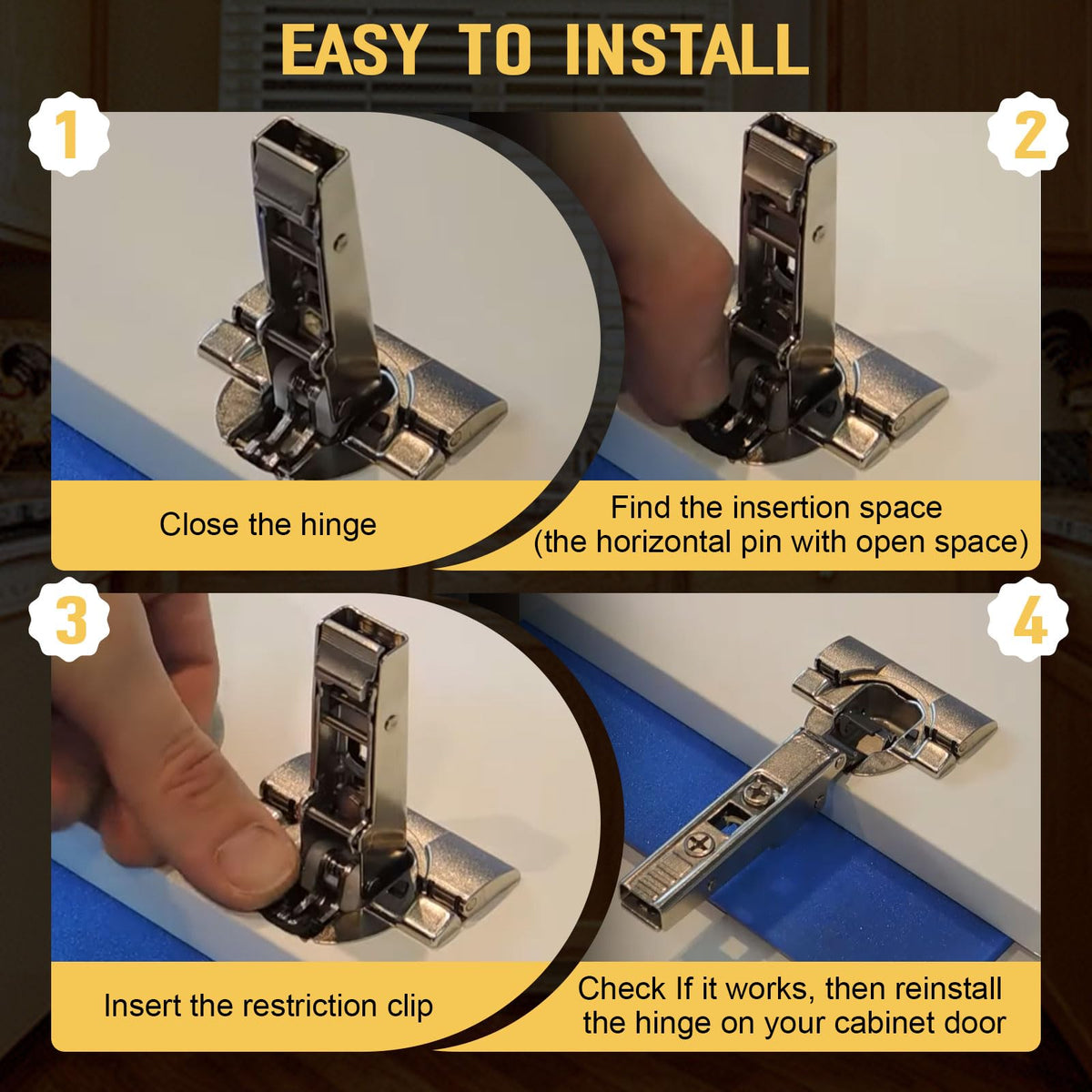 EASY TO INSTALL

1

Close the hinge

2

Find the insertion space (the horizontal pin with open space)

3

Insert the restriction clip

4

Check If it works, then reinstall the hinge on your cabinet door