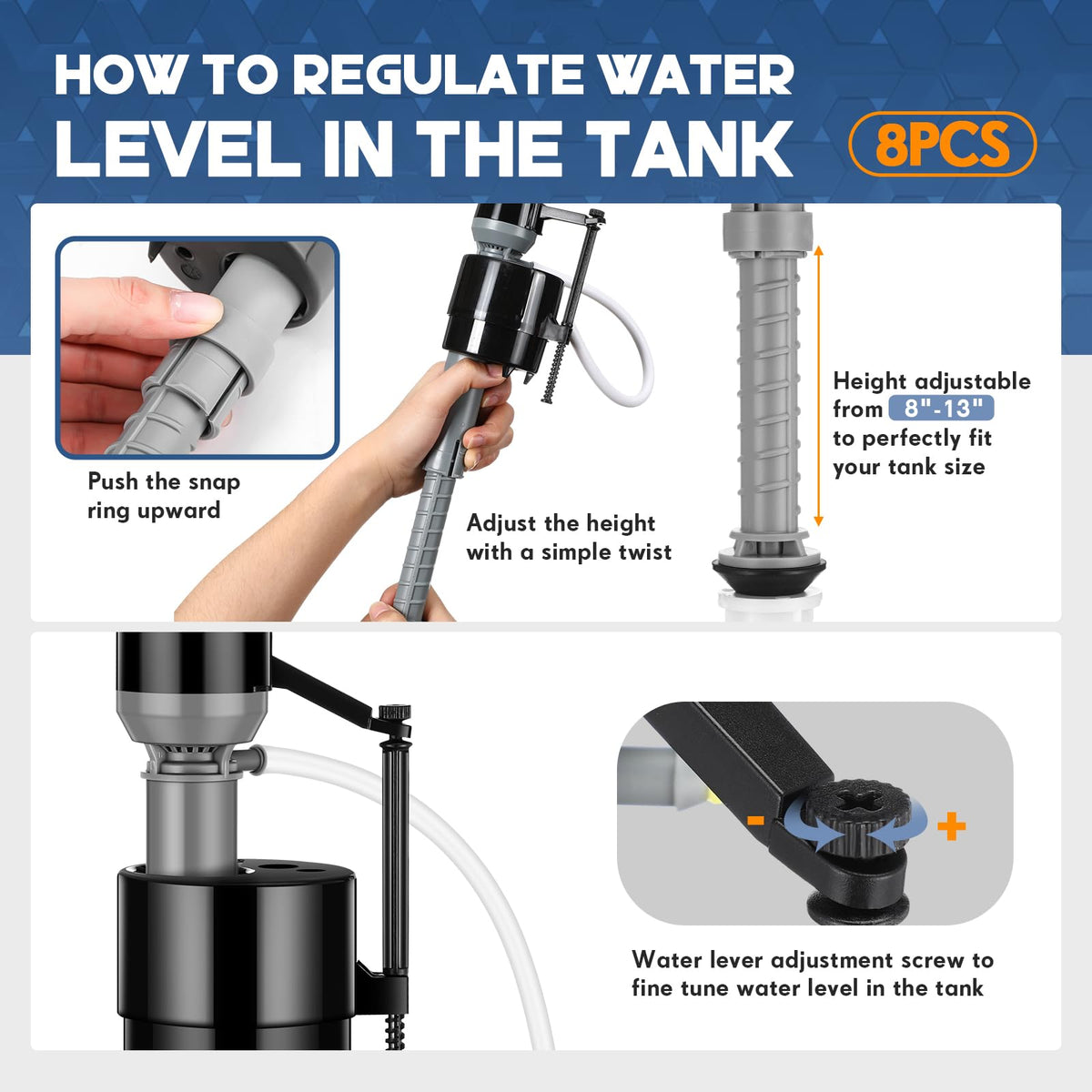 HOW TO REGULATE WATER LEVEL IN THE TANK

8PCS

Push the snap ring upward

Adjust the height with a simple twist

Height adjustable from 8"-13" to perfectly fit your tank size

-

+

Water lever adjustment screw to fine tune water level in the tank