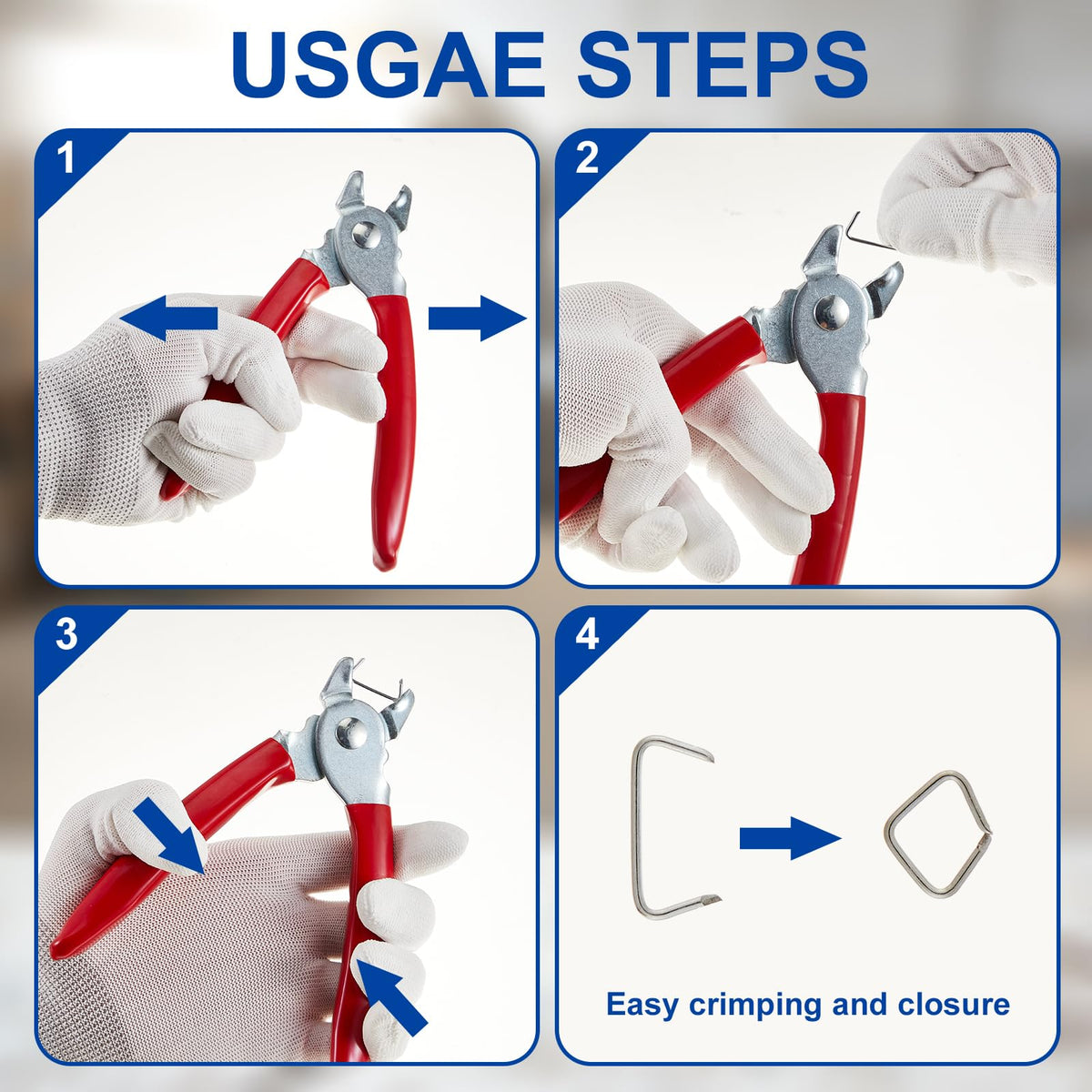 USGAE STEPS

1

2

3

4

Easy crimping and closure