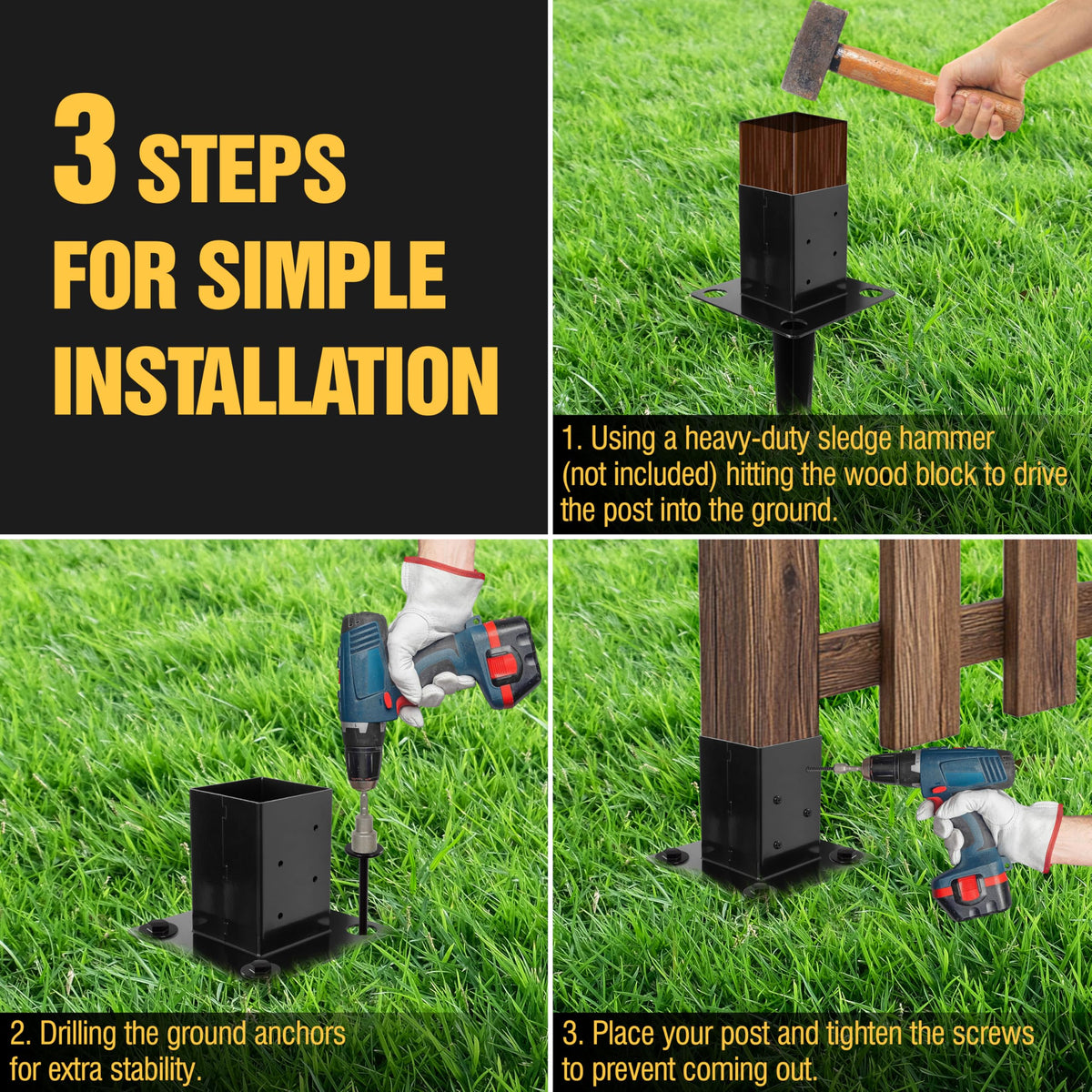 3 STEPS FOR SIMPLE INSTALLATION

1. Using a heavy-duty sledge hammer (not included) hitting the wood block to drive the post into the ground.

2. Drilling the ground anchors for extra stability.

3. Place your post and tighten the screws to prevent coming out.