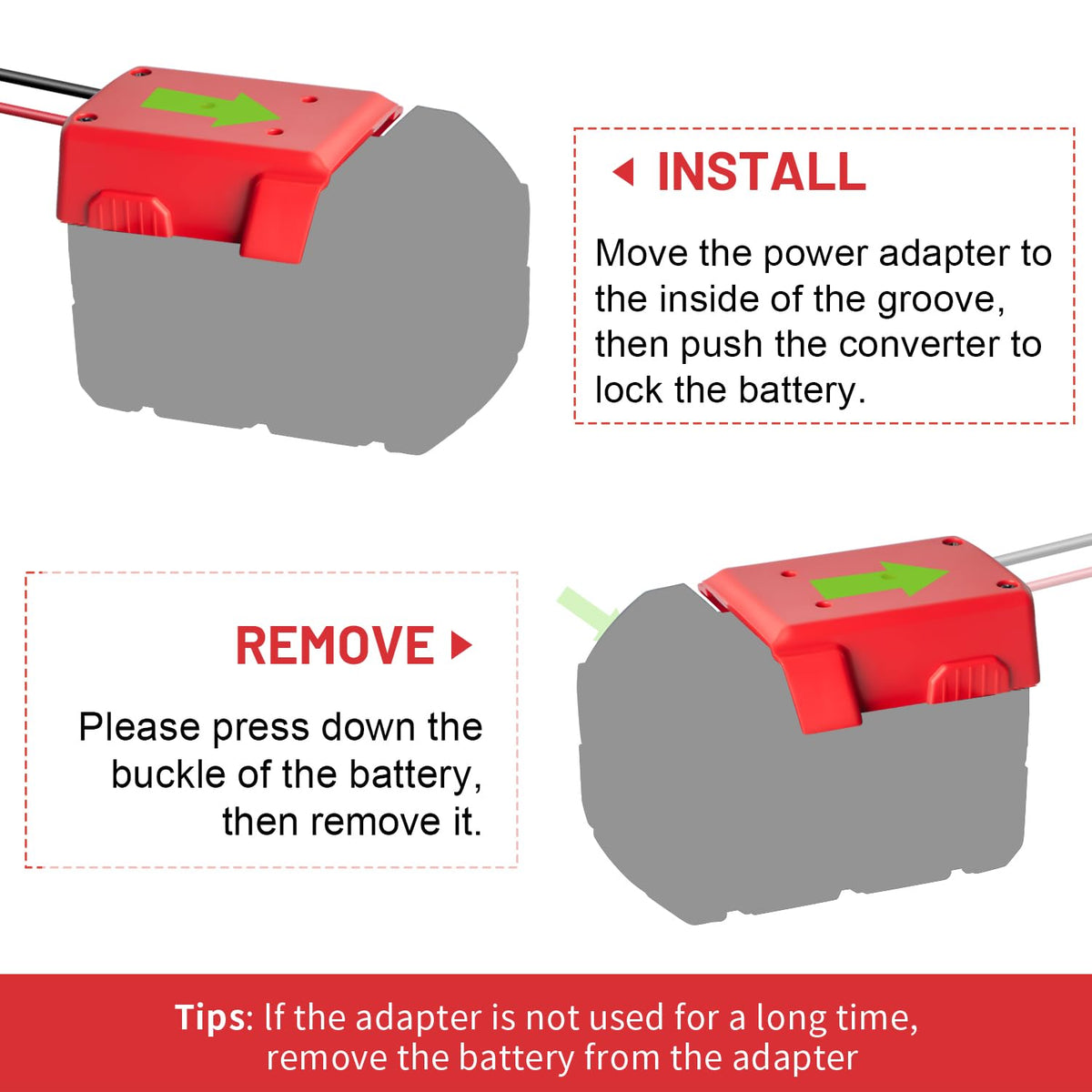 INSTALL

Move the power adapter to the inside of the groove, then push the converter to lock the battery.

REMOVE

Please press down the buckle of the battery, then remove it.

Tips: If the adapter is not used for a long time, remove the battery from the adapter