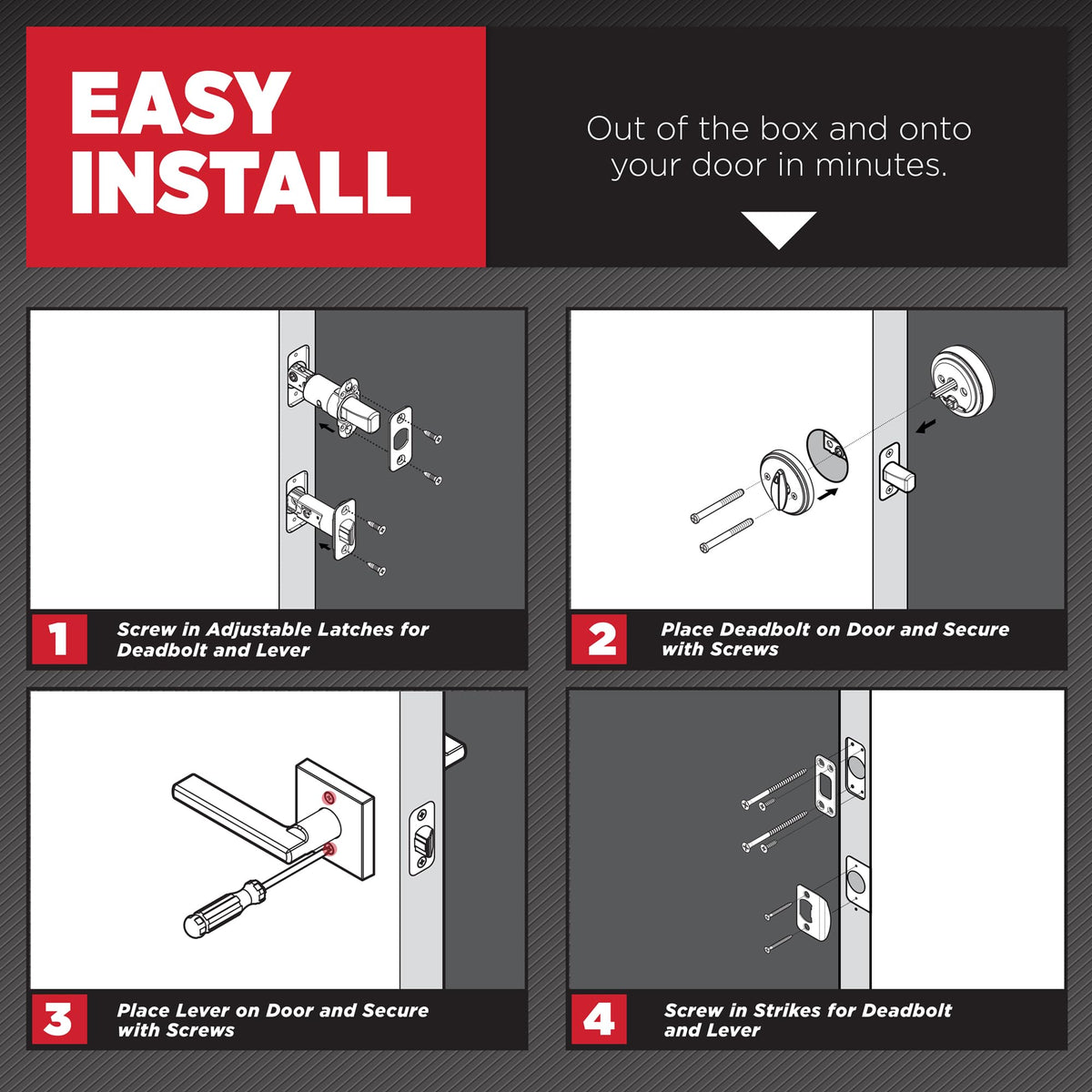 EASY INSTALL

Out of the box and onto your door in minutes.

1 Screw in Adjustable Latches for Deadbolt and Lever

2 Place Deadbolt on Door and Secure with Screws

3 Place Lever on Door and Secure with Screws

4 Screw in Strikes for Deadbolt and Lever