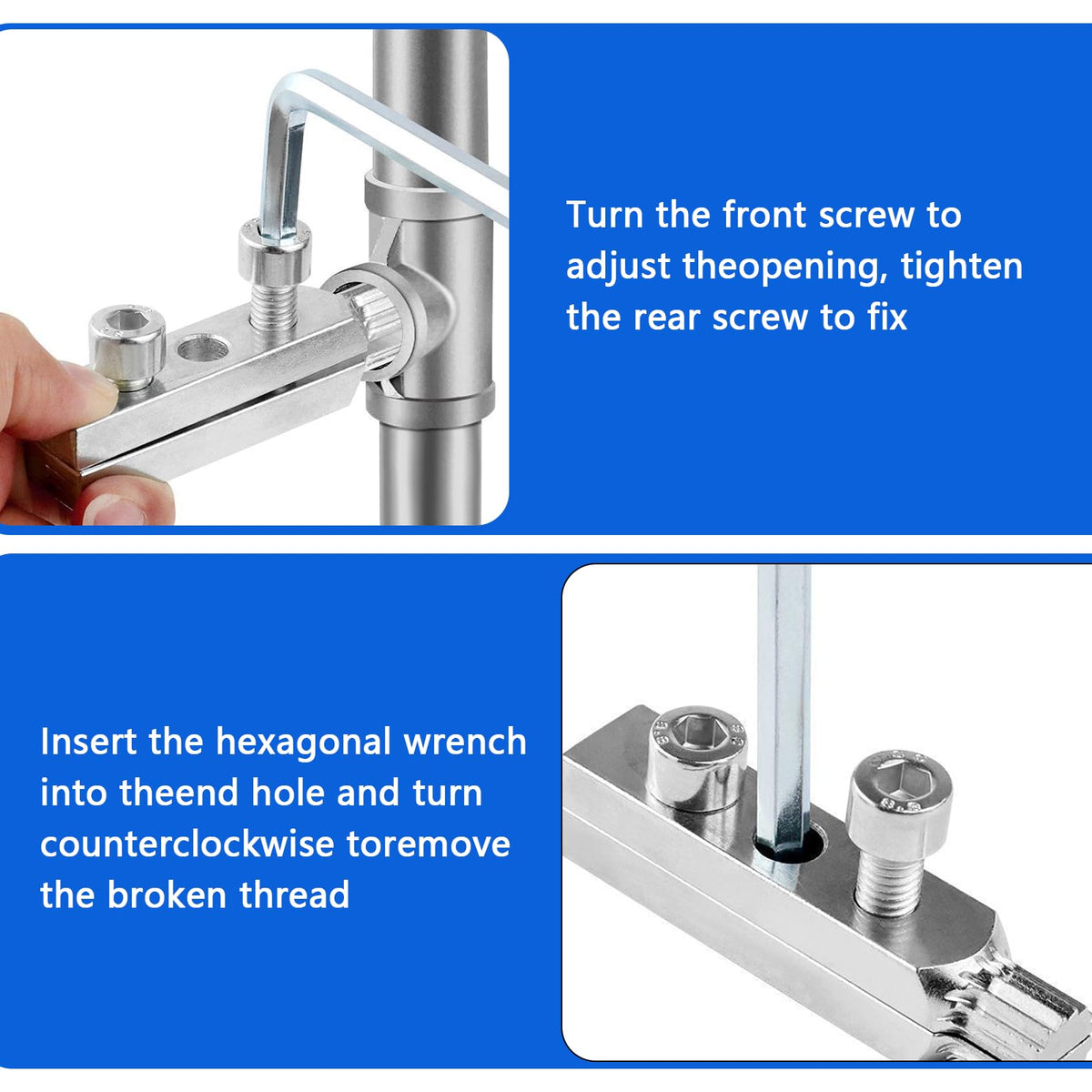 Turn the front screw to adjust theopening, tighten the rear screw to fix

Insert the hexagonal wrench into theend hole and turn counterclockwise toremove the broken thread