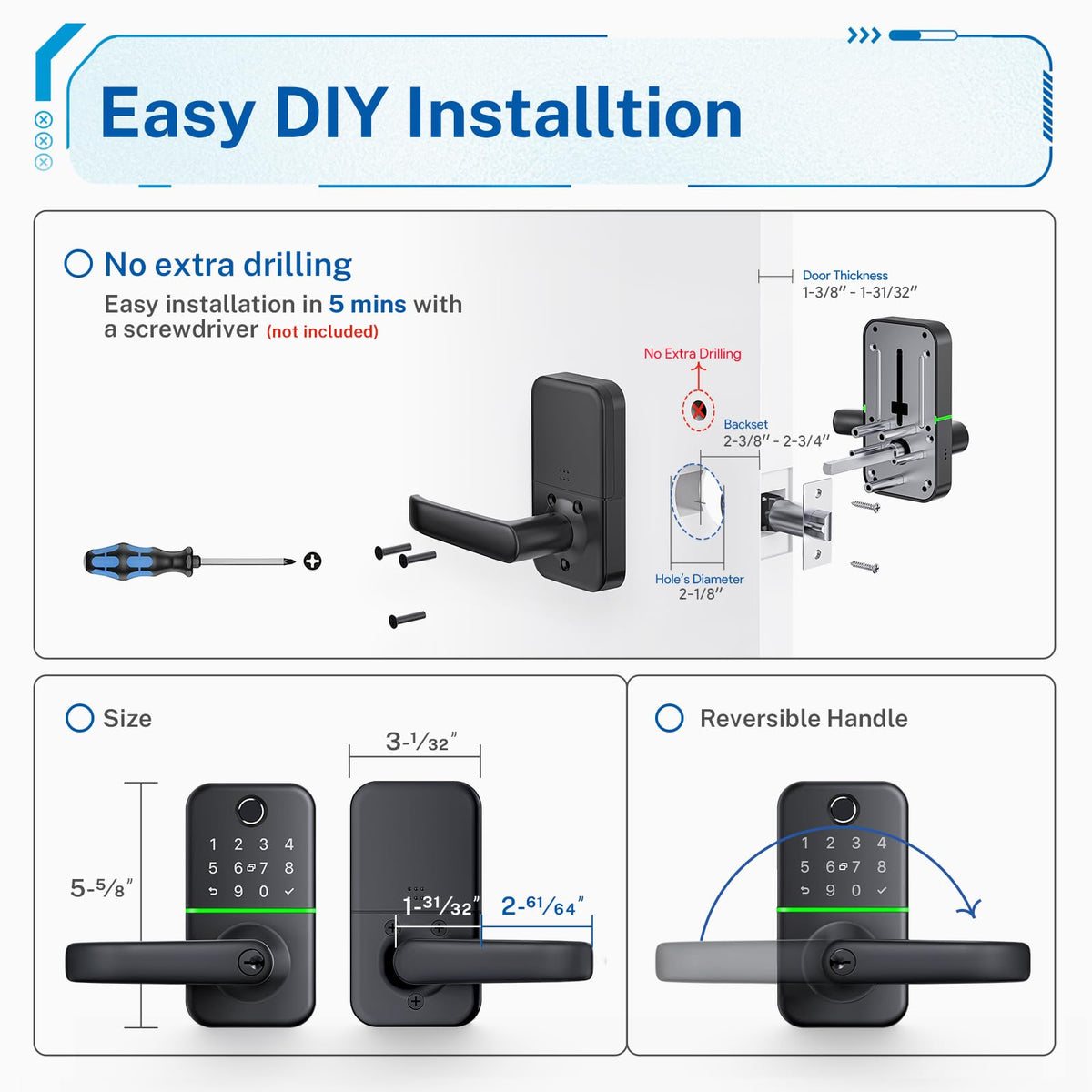 Easy DIY Installtion

No extra drilling

Easy installation in 5 mins with a screwdriver (not included)

Door Thickness
1-3/8" - 1-31/32"

No Extra Drilling

Backset
2-3/8" - 2-3/4"

Hole's Diameter
2-1/8"

Size

3-1/32"

5-5/8"

1 2 3 4
5 6 7 8
9 0

1-31/32"

2-61/64"

Reversible Handle

1 2 3 4
5 6 7 8
9 0