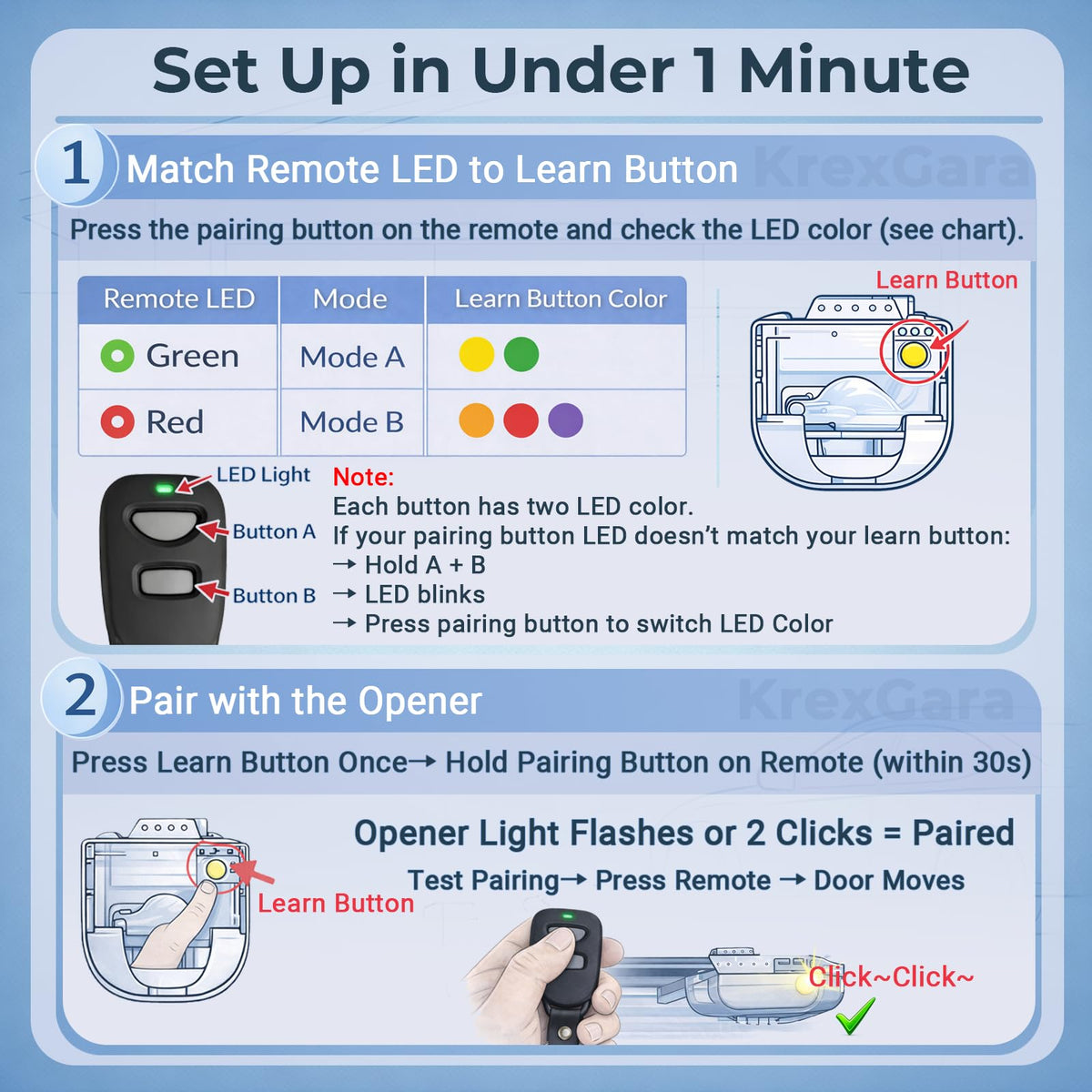 Set Up in Under 1 Minute

1 Match Remote LED to Learn Button

KrexGara

Press the pairing button on the remote and check the LED color (see chart).

| Remote LED | Mode | Learn Button Color |
|---|---|---|
| Green | Mode A | |
| Red | Mode B | |

Learn Button

LED Light
Button A
Button B

Note:
Each button has two LED color.
If your pairing button LED doesn't match your learn button:
→ Hold A + B
→ LED blinks
→ Press pairing button to switch LED Color

2 Pair with the Opener

KrexGara

Press Learn Button Once→ Hold Pairing Button on Remote (within 30s)

Opener Light Flashes or 2 Clicks = Paired

Test Pairing→ Press Remote → Door Moves

Learn Button

Click~Click~