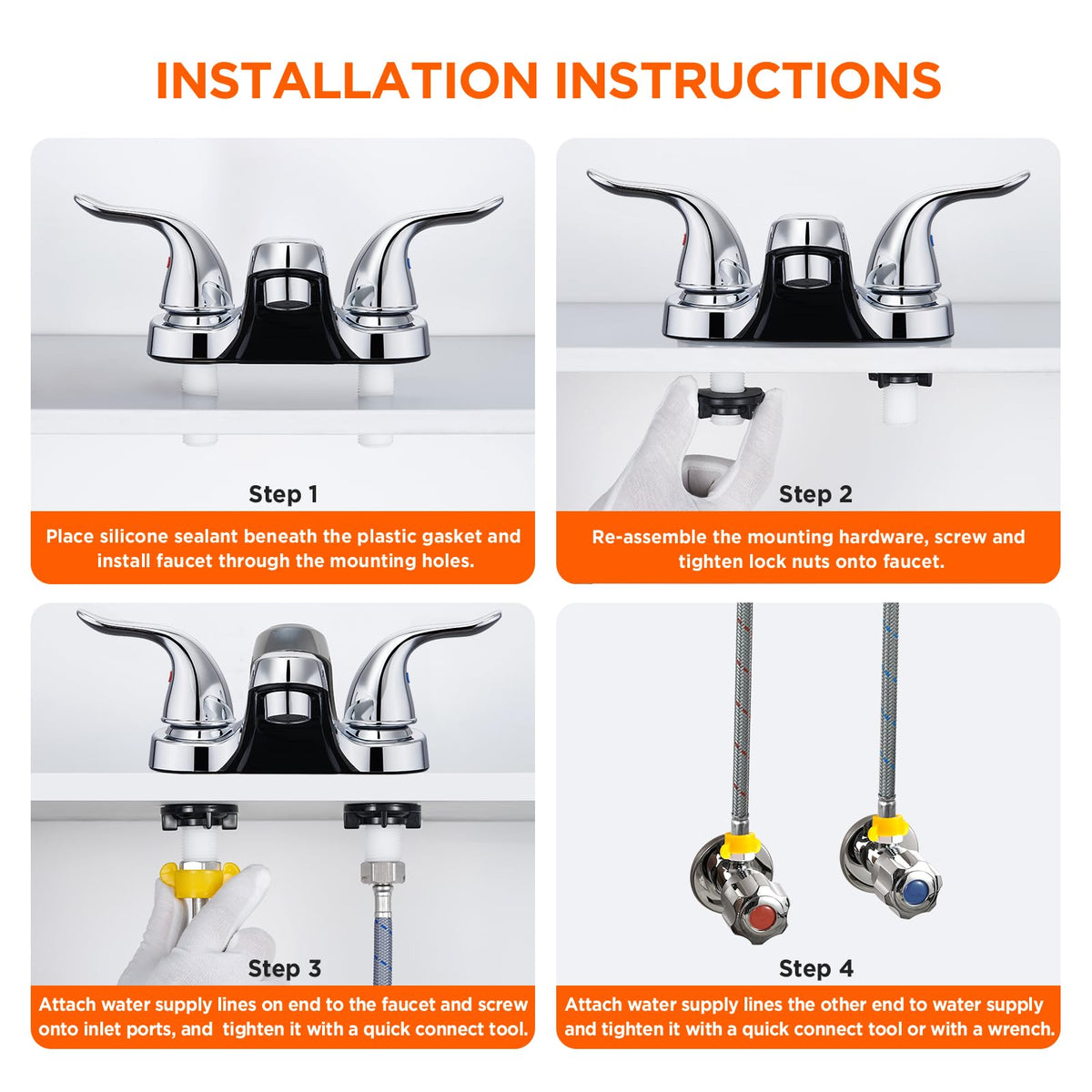 INSTALLATION INSTRUCTIONS

Step 1

Place silicone sealant beneath the plastic gasket and install faucet through the mounting holes.

Step 2

Re-assemble the mounting hardware, screw and tighten lock nuts onto faucet.

Step 3

Attach water supply lines on end to the faucet and screw onto inlet ports, and tighten it with a quick connect tool.

Step 4

Attach water supply lines the other end to water supply and tighten it with a quick connect tool or with a wrench.