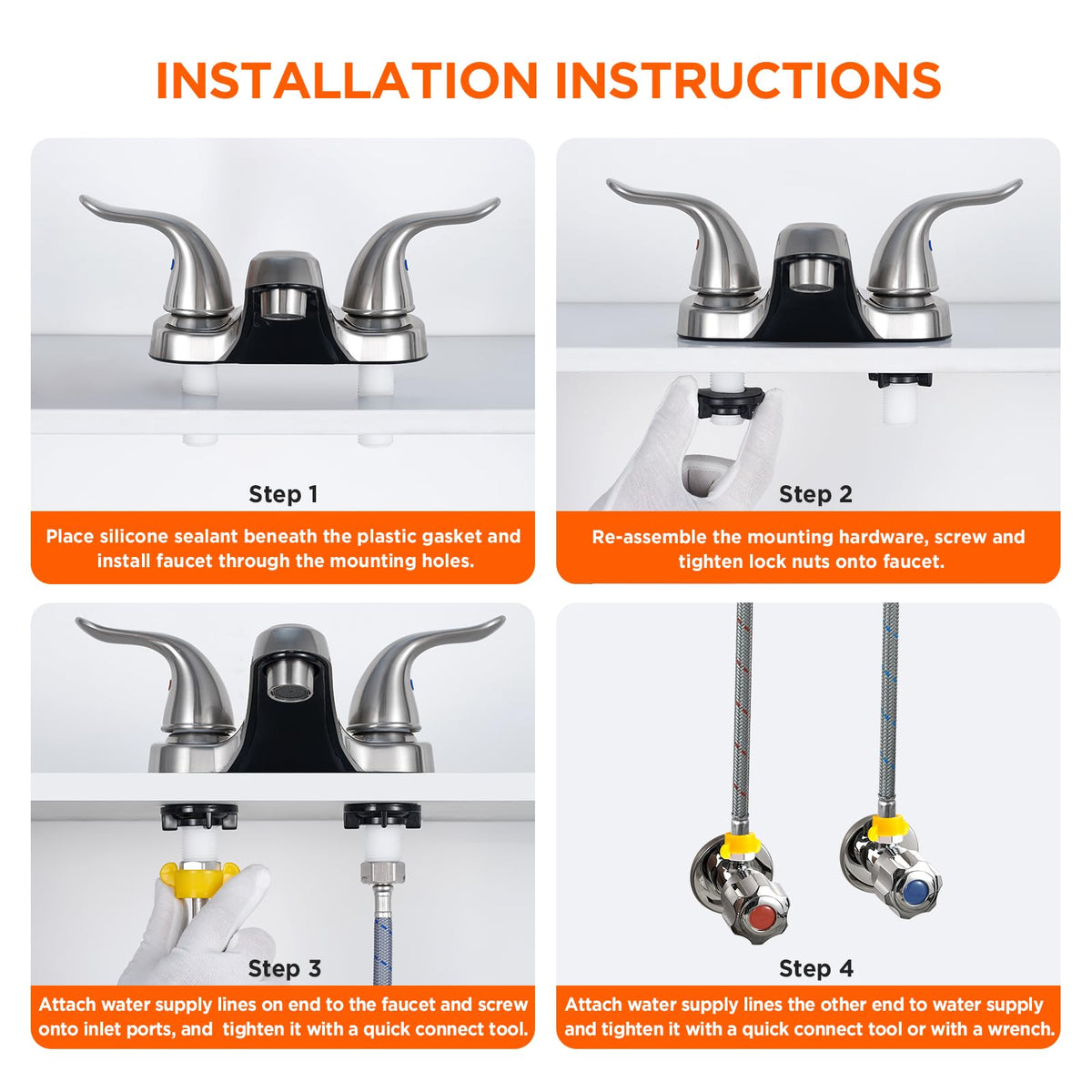 INSTALLATION INSTRUCTIONS

Step 1

Place silicone sealant beneath the plastic gasket and install faucet through the mounting holes.

Step 2

Re-assemble the mounting hardware, screw and tighten lock nuts onto faucet.

Step 3

Attach water supply lines on end to the faucet and screw onto inlet ports, and  tighten it with a quick connect tool.

Step 4

Attach water supply lines the other end to water supply and tighten it with a quick connect tool or with a wrench.