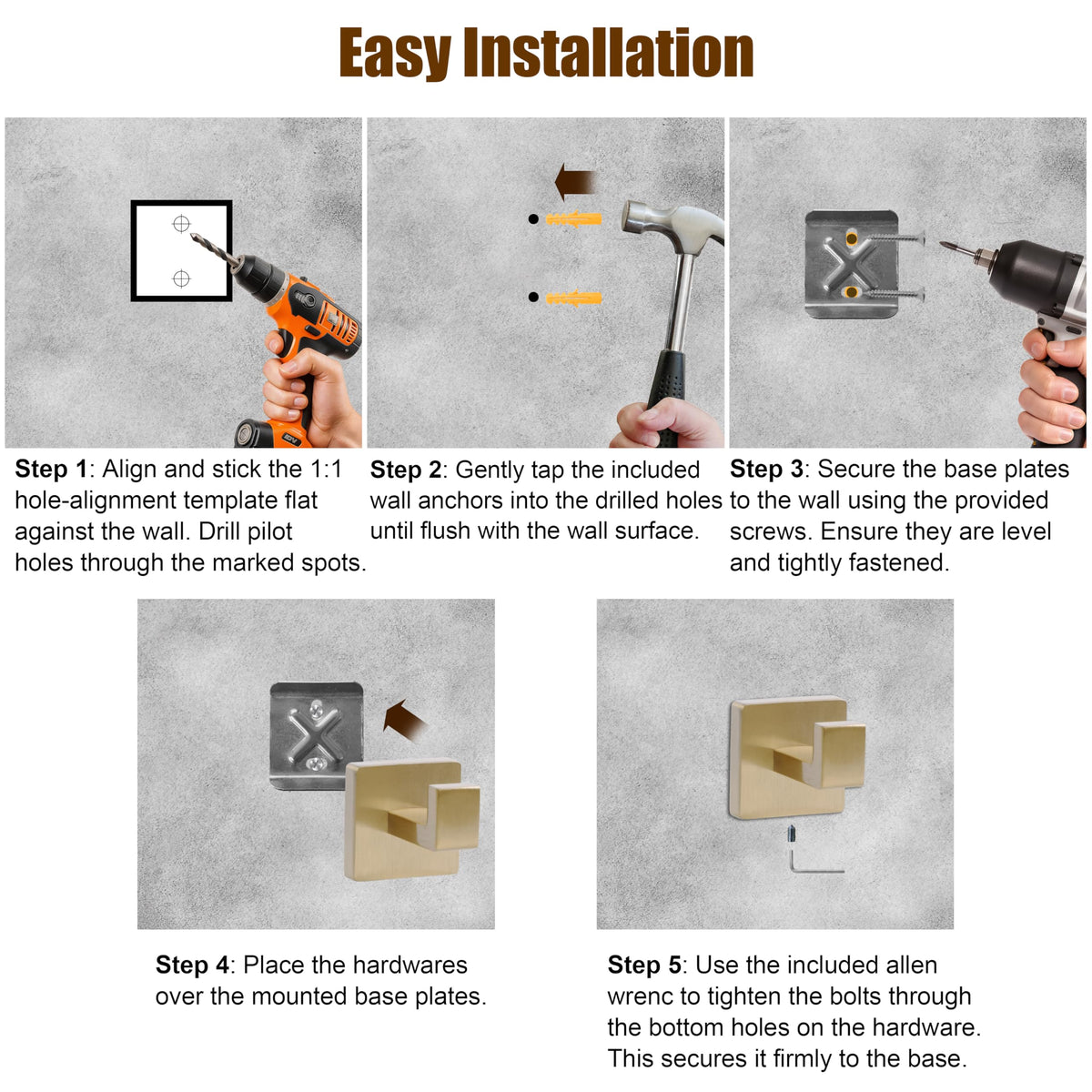 Easy Installation

Step 1: Align and stick the 1:1 hole-alignment template flat against the wall. Drill pilot holes through the marked spots.

Step 2: Gently tap the included wall anchors into the drilled holes until flush with the wall surface.

Step 3: Secure the base plates to the wall using the provided screws. Ensure they are level and tightly fastened.

Step 4: Place the hardwares over the mounted base plates.

Step 5: Use the included allen wrenc to tighten the bolts through the bottom holes on the hardware. This secures it firmly to the base.