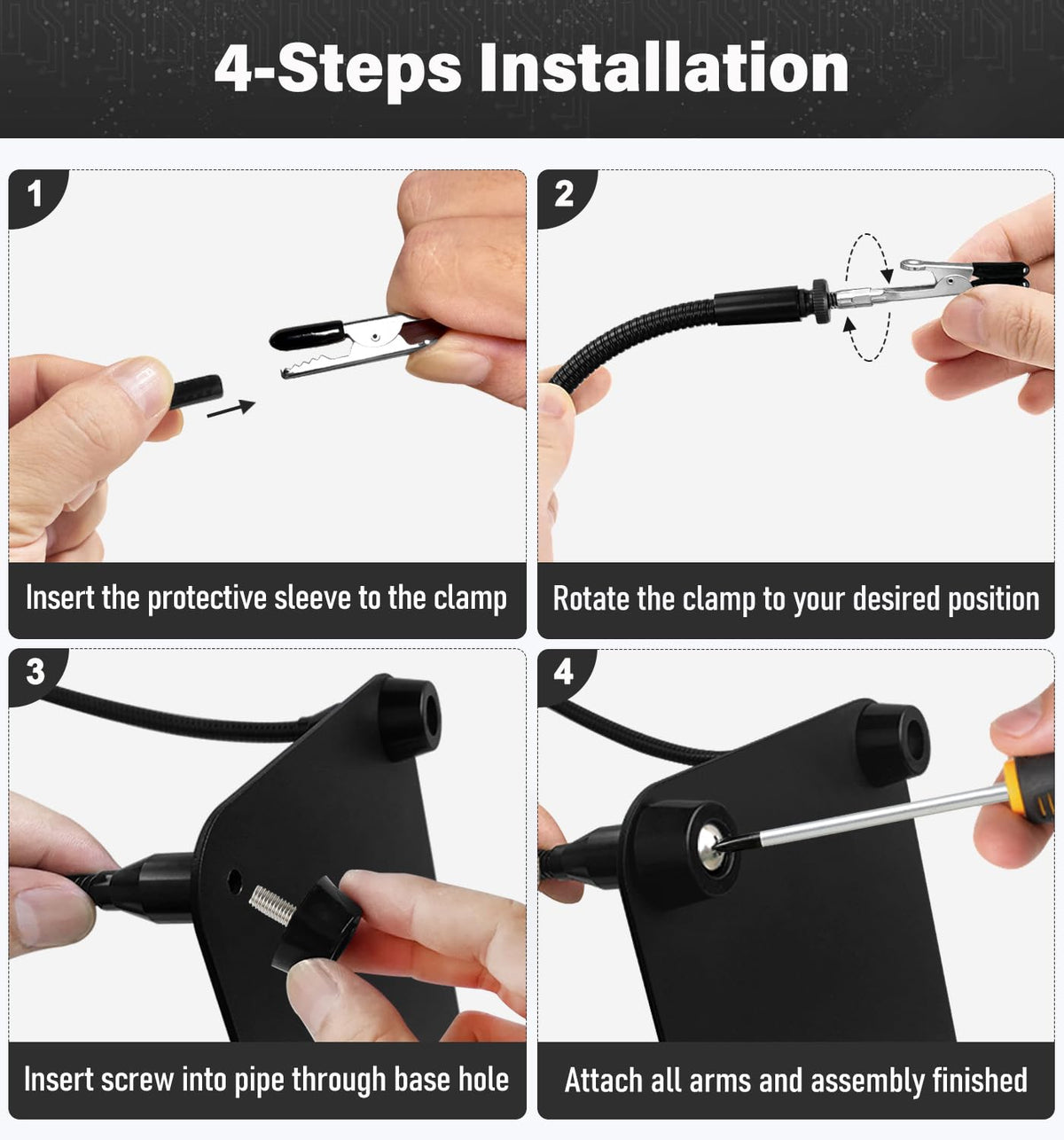 4-Steps Installation

1

Insert the protective sleeve to the clamp

2

Rotate the clamp to your desired position

3

Insert screw into pipe through base hole

4

Attach all arms and assembly finished