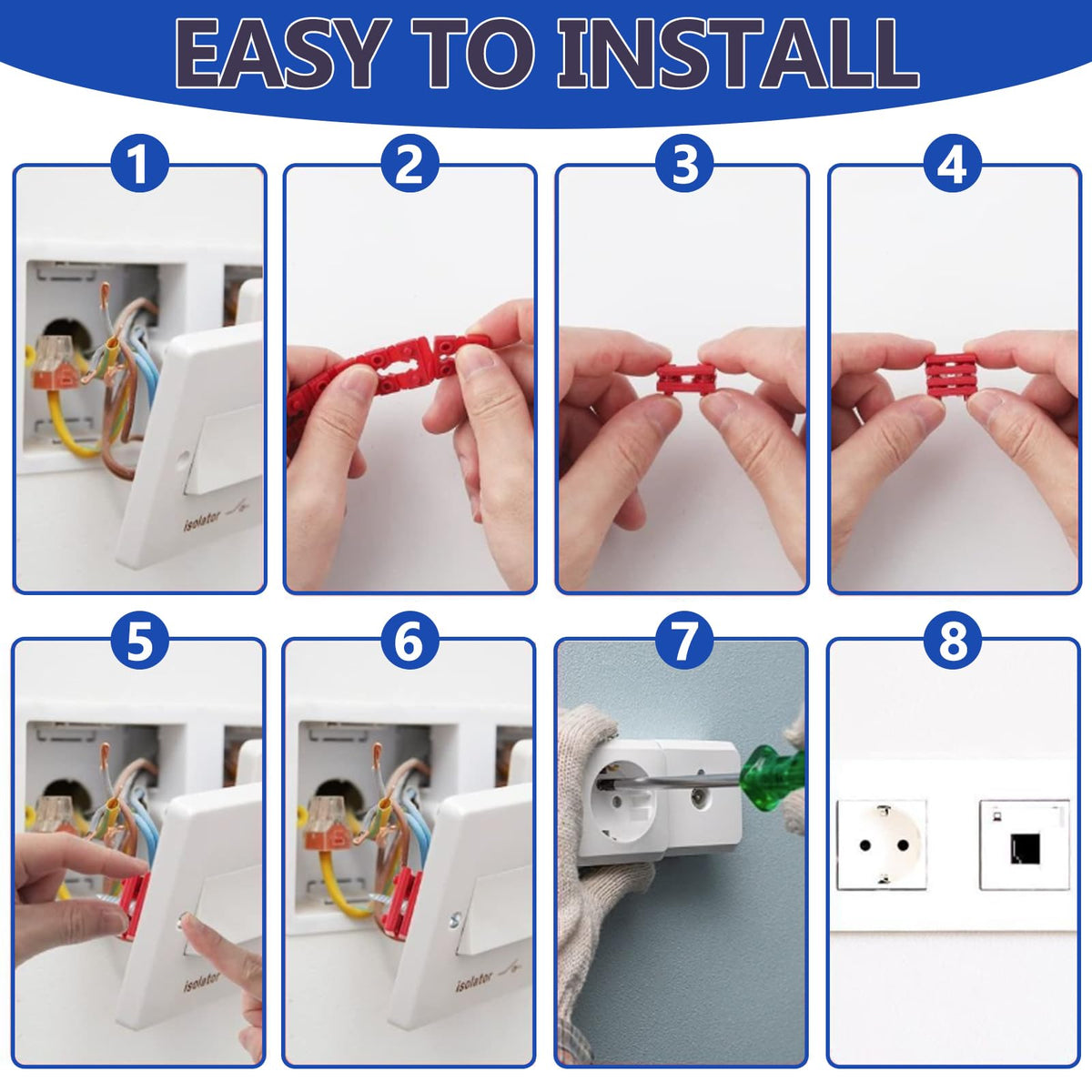 EASY TO INSTALL

1

isolator

2

3

4

5

isolator

6

isolator

7

8