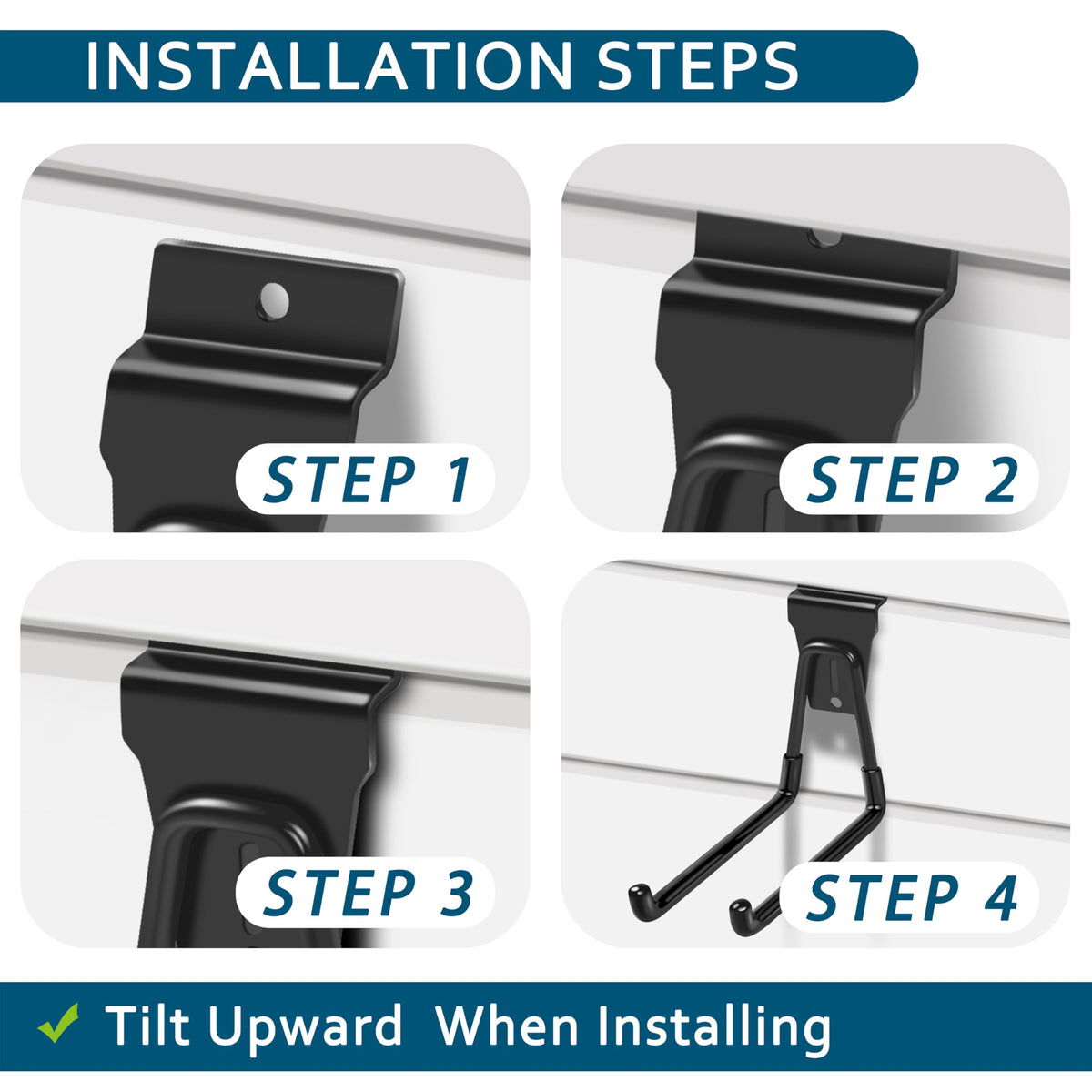 INSTALLATION STEPS

STEP 1

STEP 2

STEP 3

STEP 4

✓ Tilt Upward When Installing