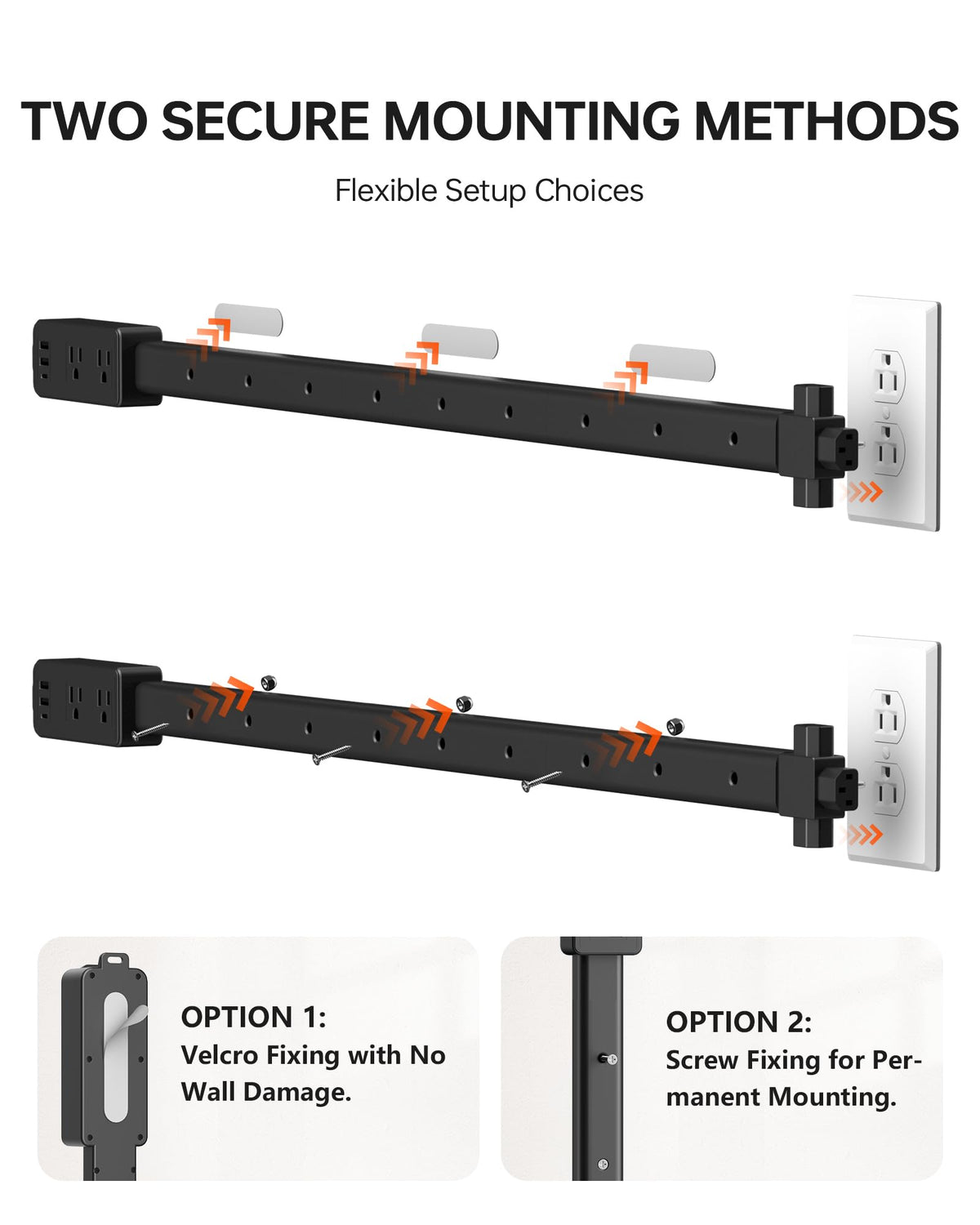 TWO SECURE MOUNTING METHODS

Flexible Setup Choices

OPTION 1:
Velcro Fixing with No Wall Damage.

OPTION 2:
Screw Fixing for Permanent Mounting.