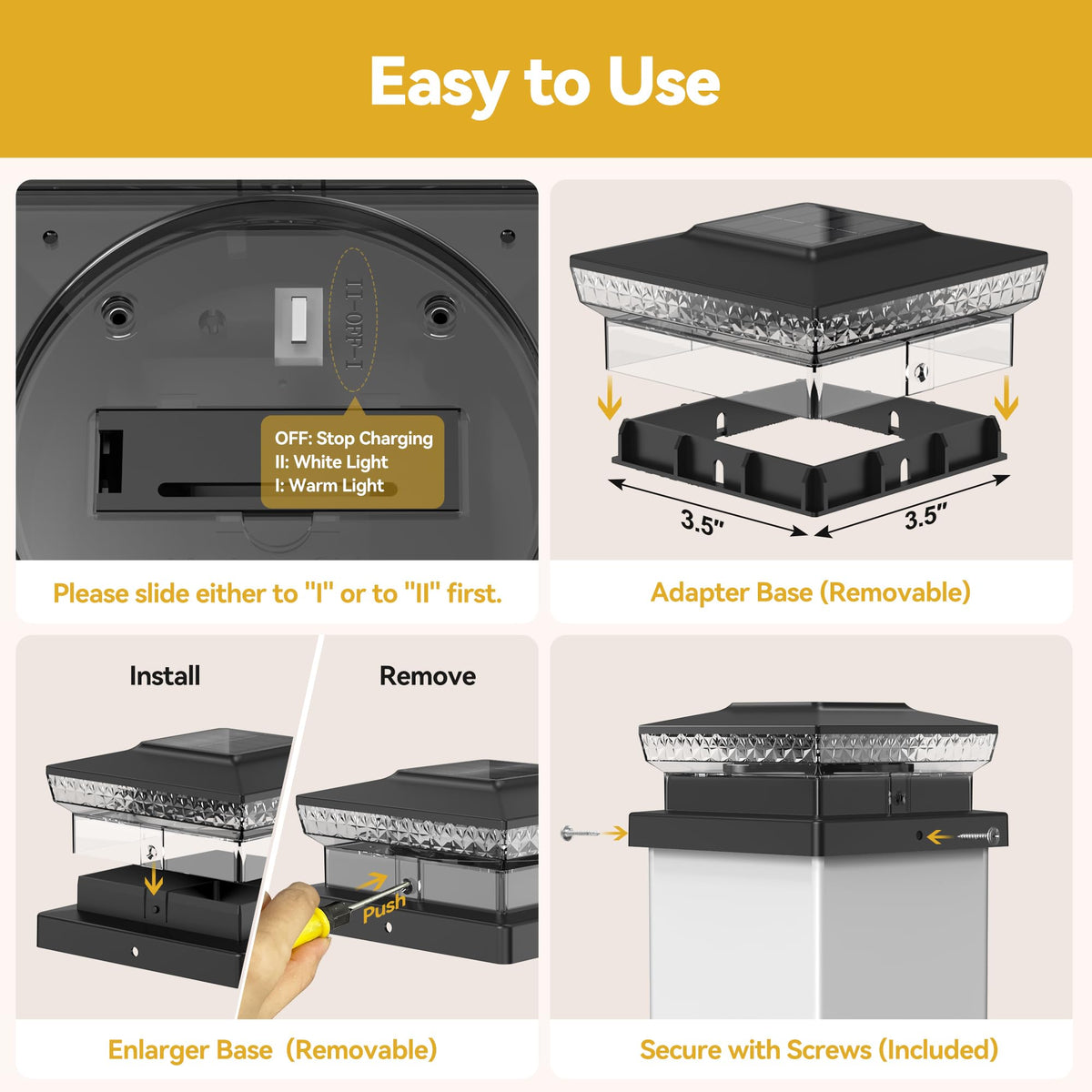 Easy to Use

II-OFF-I

OFF: Stop Charging
II: White Light
I: Warm Light

Please slide either to "I" or to "II" first.

3.5"

3.5"

Adapter Base (Removable)

Install

Remove

Push

Enlarger Base (Removable)

Secure with Screws (Included)