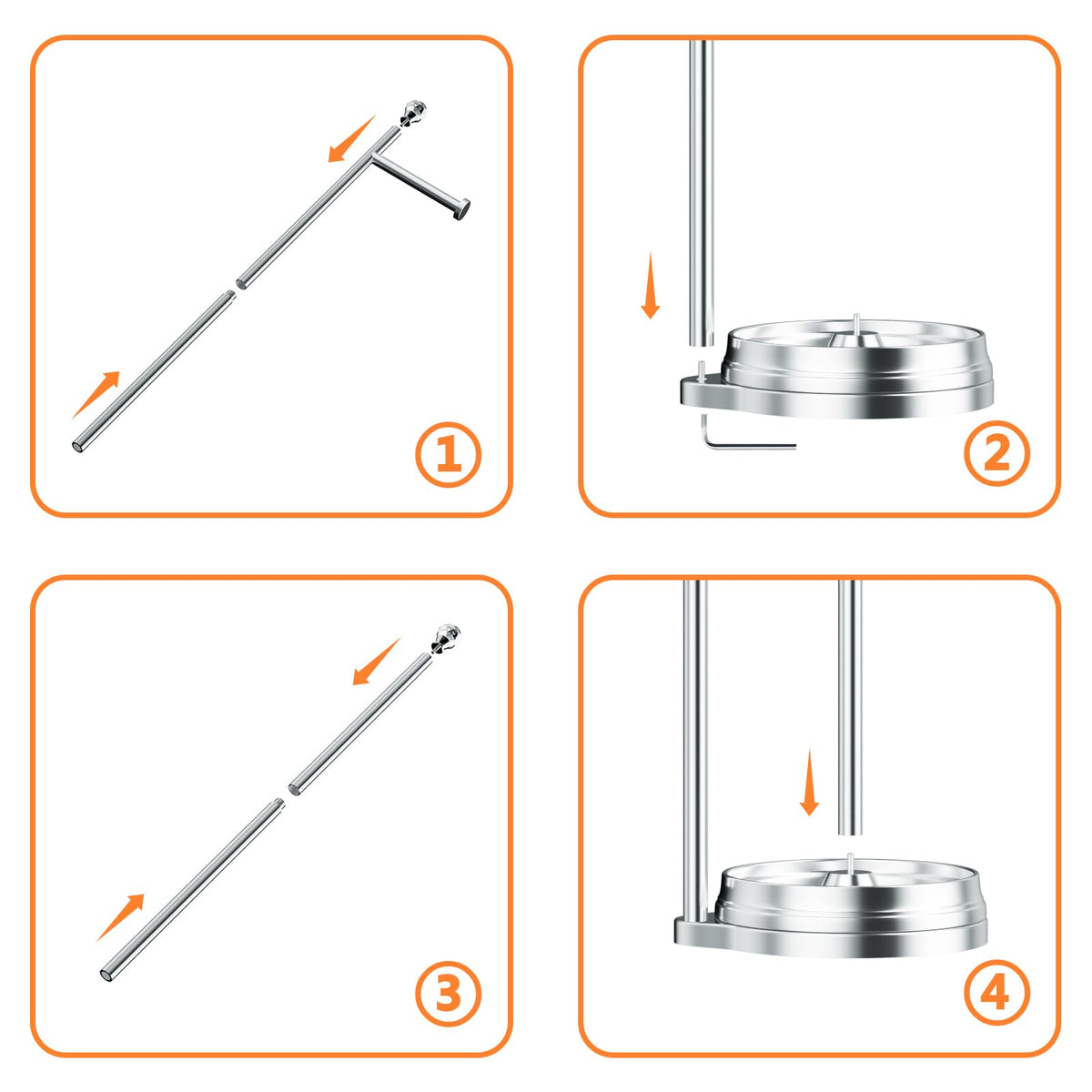 1

2

3

4