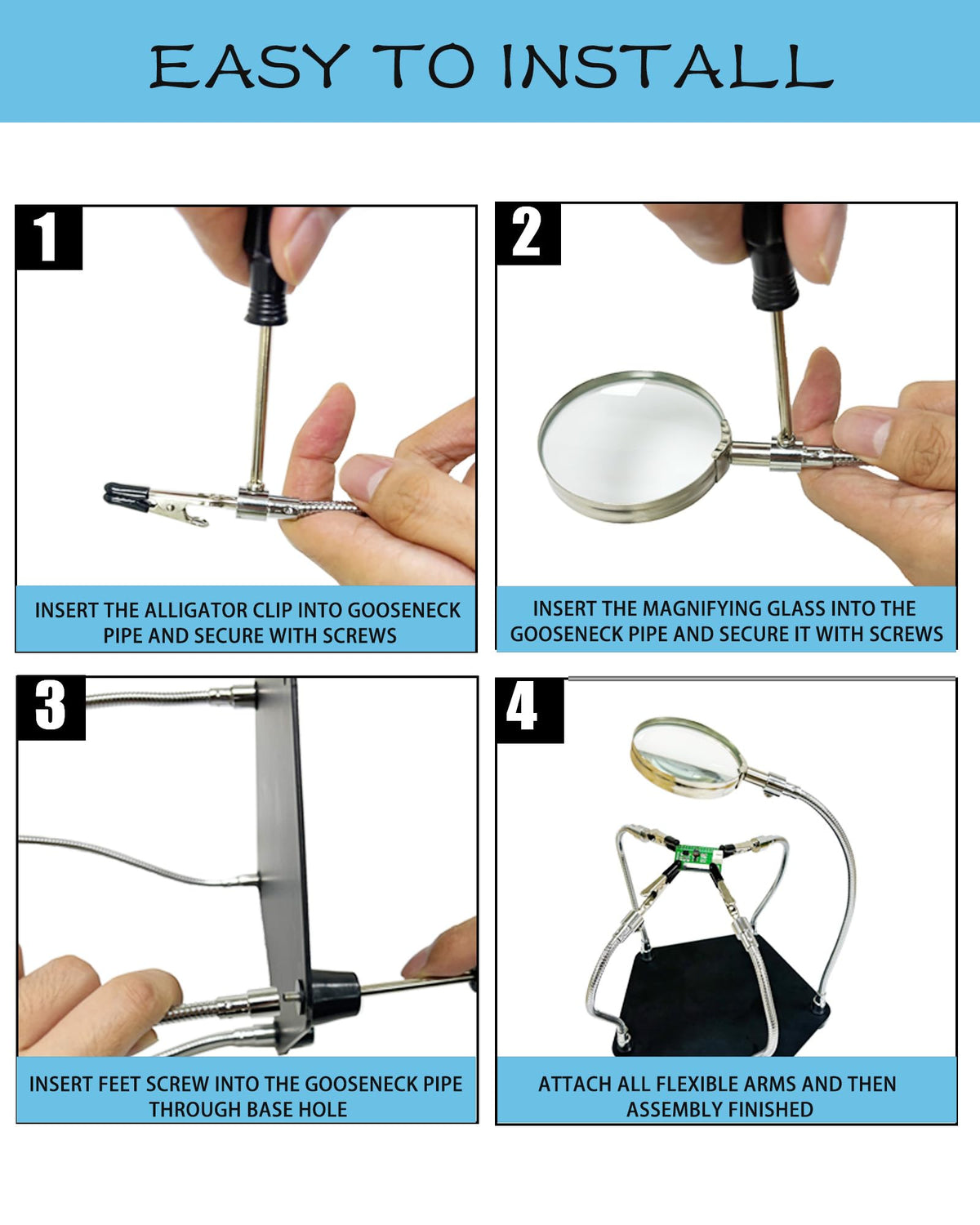 EASY TO INSTALL

1

INSERT THE ALLIGATOR CLIP INTO GOOSENECK PIPE AND SECURE WITH SCREWS

2

INSERT THE MAGNIFYING GLASS INTO THE GOOSENECK PIPE AND SECURE IT WITH SCREWS

3

INSERT FEET SCREW INTO THE GOOSENECK PIPE THROUGH BASE HOLE

4

ATTACH ALL FLEXIBLE ARMS AND THEN ASSEMBLY FINISHED