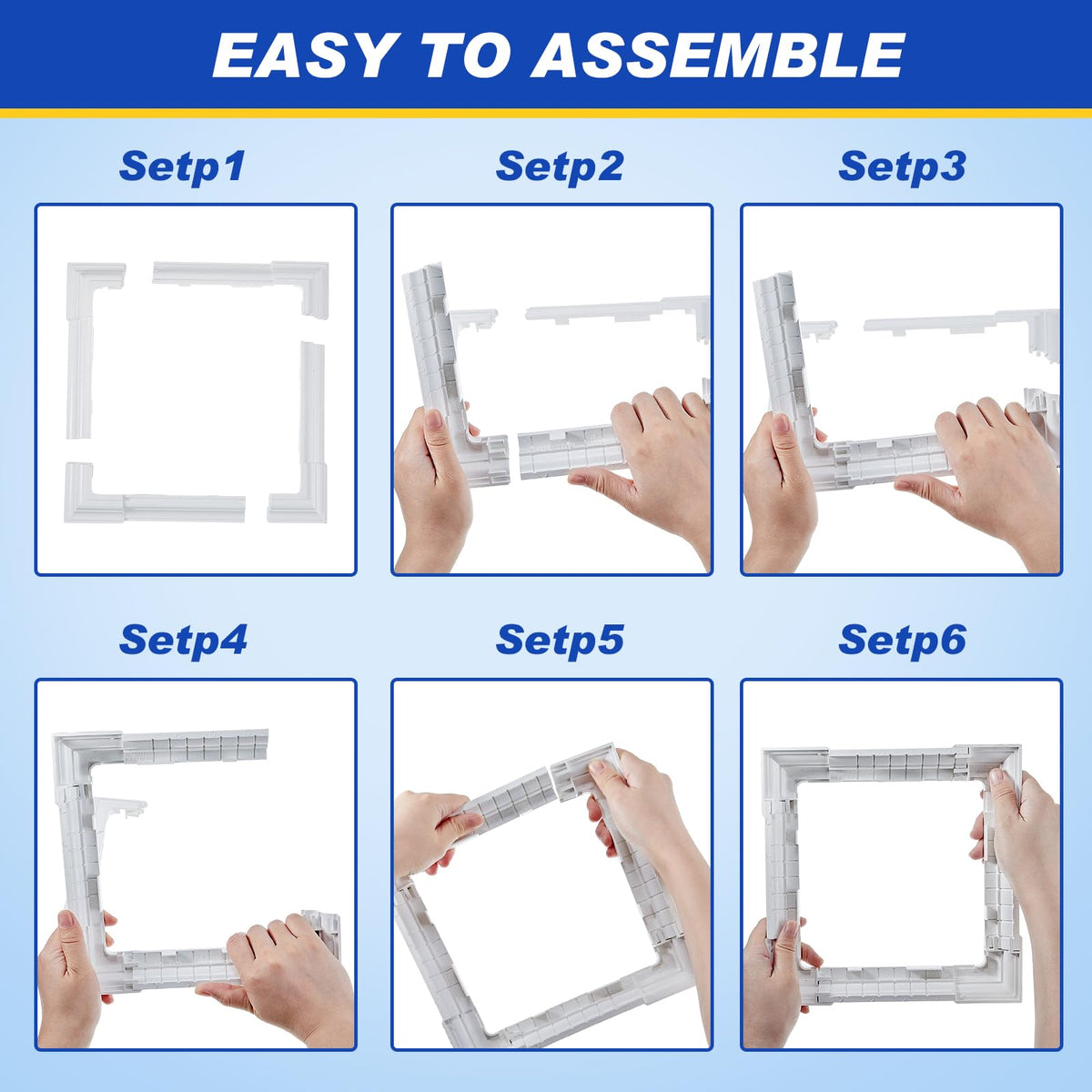 EASY TO ASSEMBLE

Setp1

Setp2

Setp3

Setp4

Setp5

Setp6