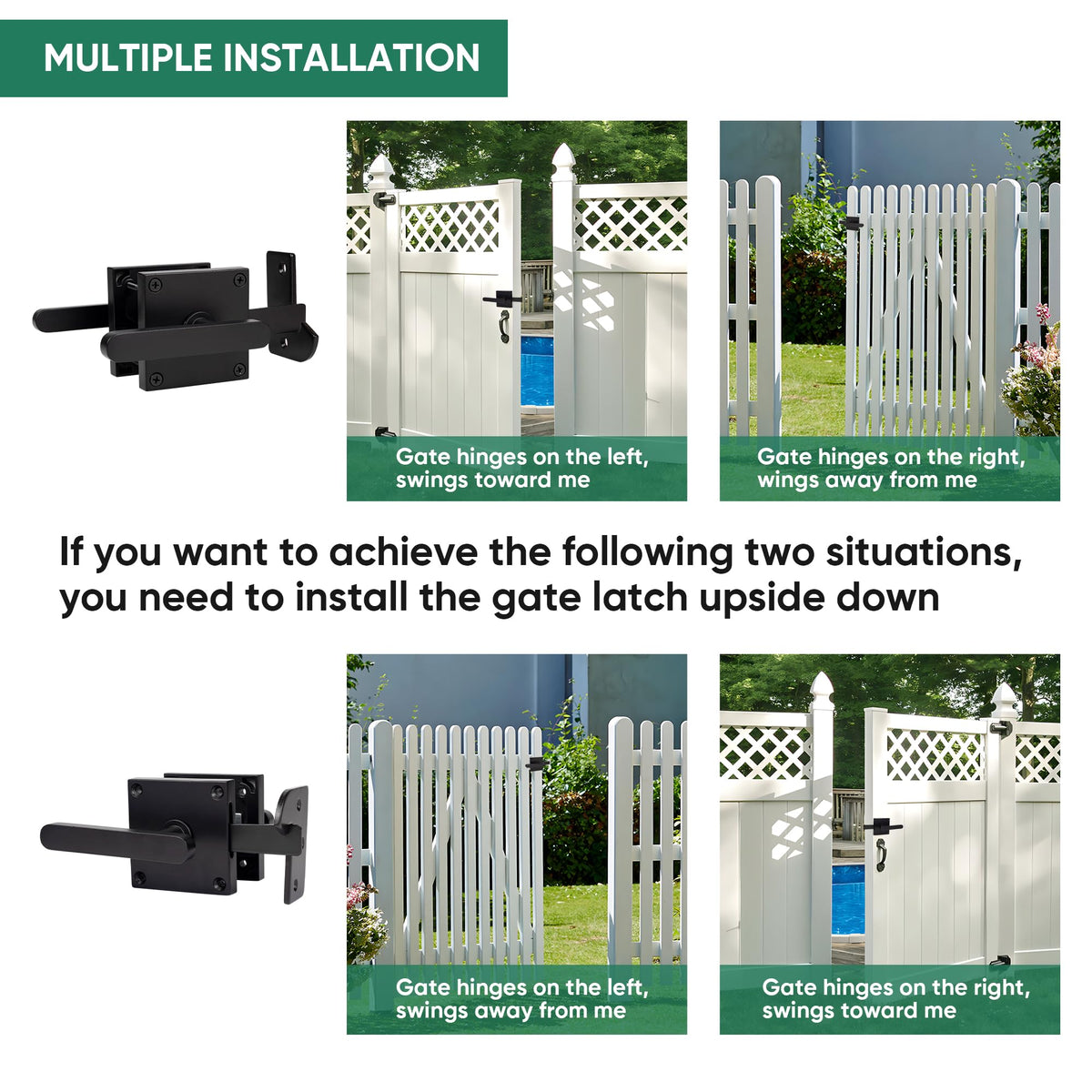 MULTIPLE INSTALLATION

Gate hinges on the left, swings toward me

Gate hinges on the right, wings away from me

If you want to achieve the following two situations, you need to install the gate latch upside down

Gate hinges on the left, swings away from me

Gate hinges on the right, swings toward me