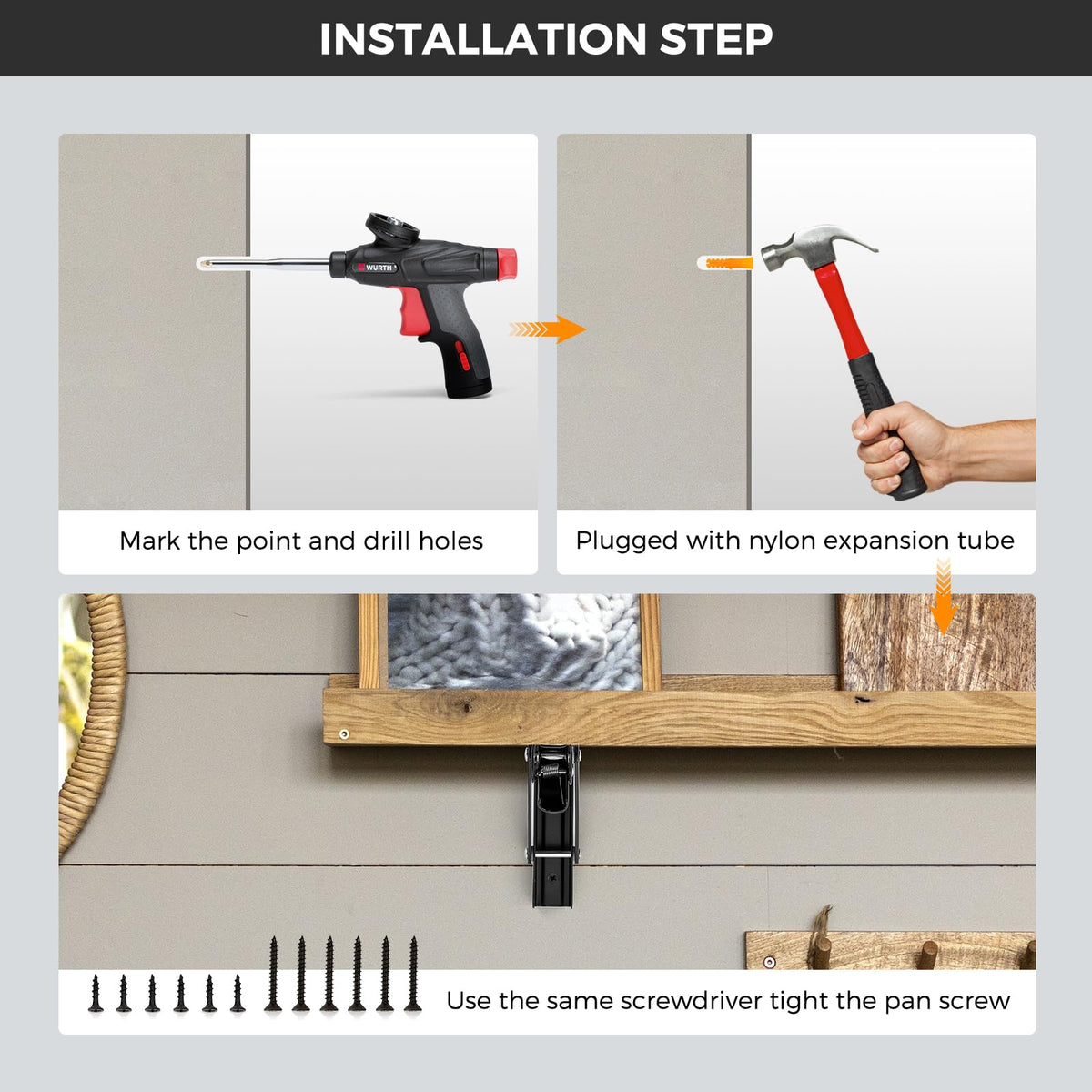 INSTALLATION STEP

WURTH

Mark the point and drill holes

Plugged with nylon expansion tube

Use the same screwdriver tight the pan screw