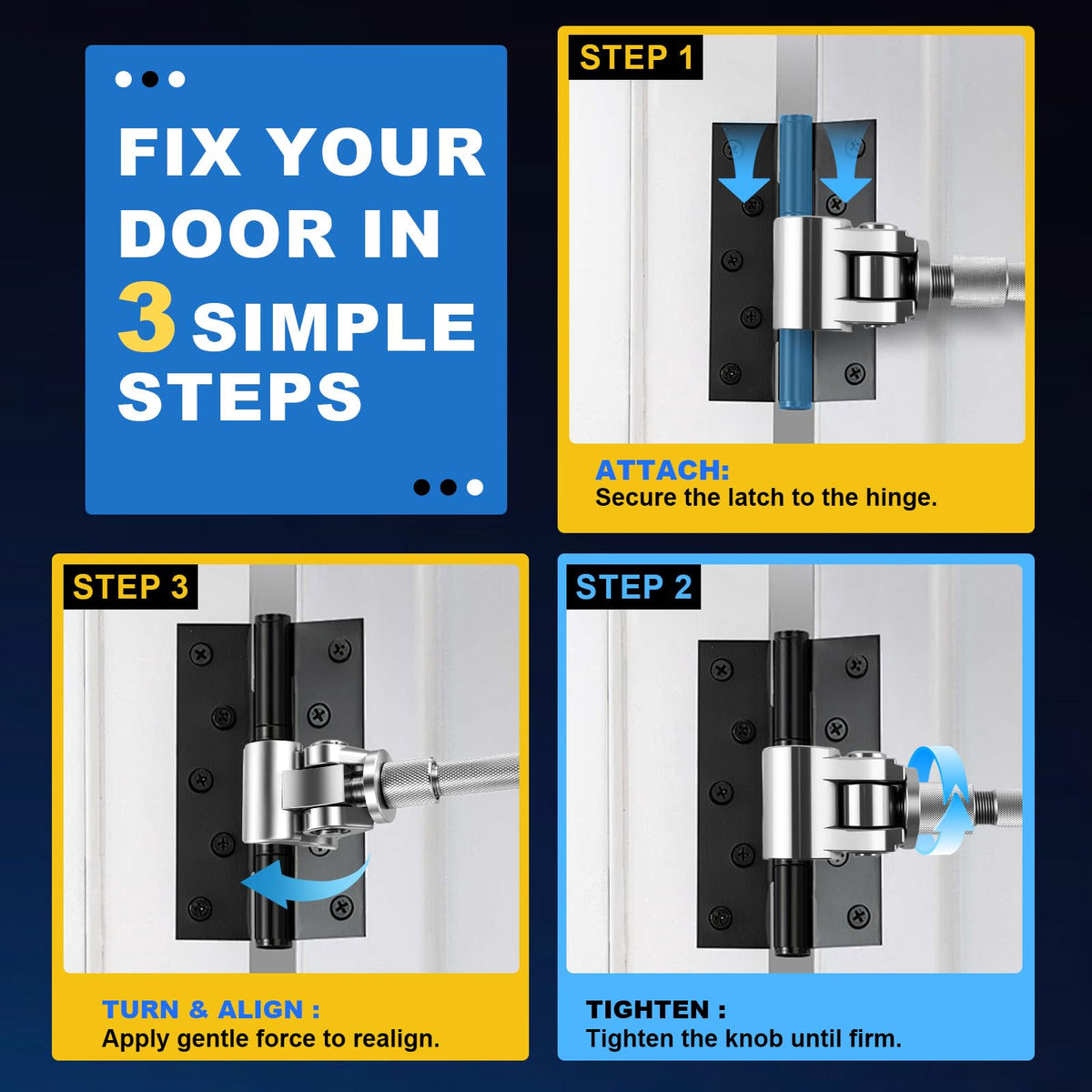 FIX YOUR DOOR IN 3 SIMPLE STEPS

STEP 1

ATTACH:
Secure the latch to the hinge.

STEP 3

TURN & ALIGN :
Apply gentle force to realign.

STEP 2

TIGHTEN :
Tighten the knob until firm.