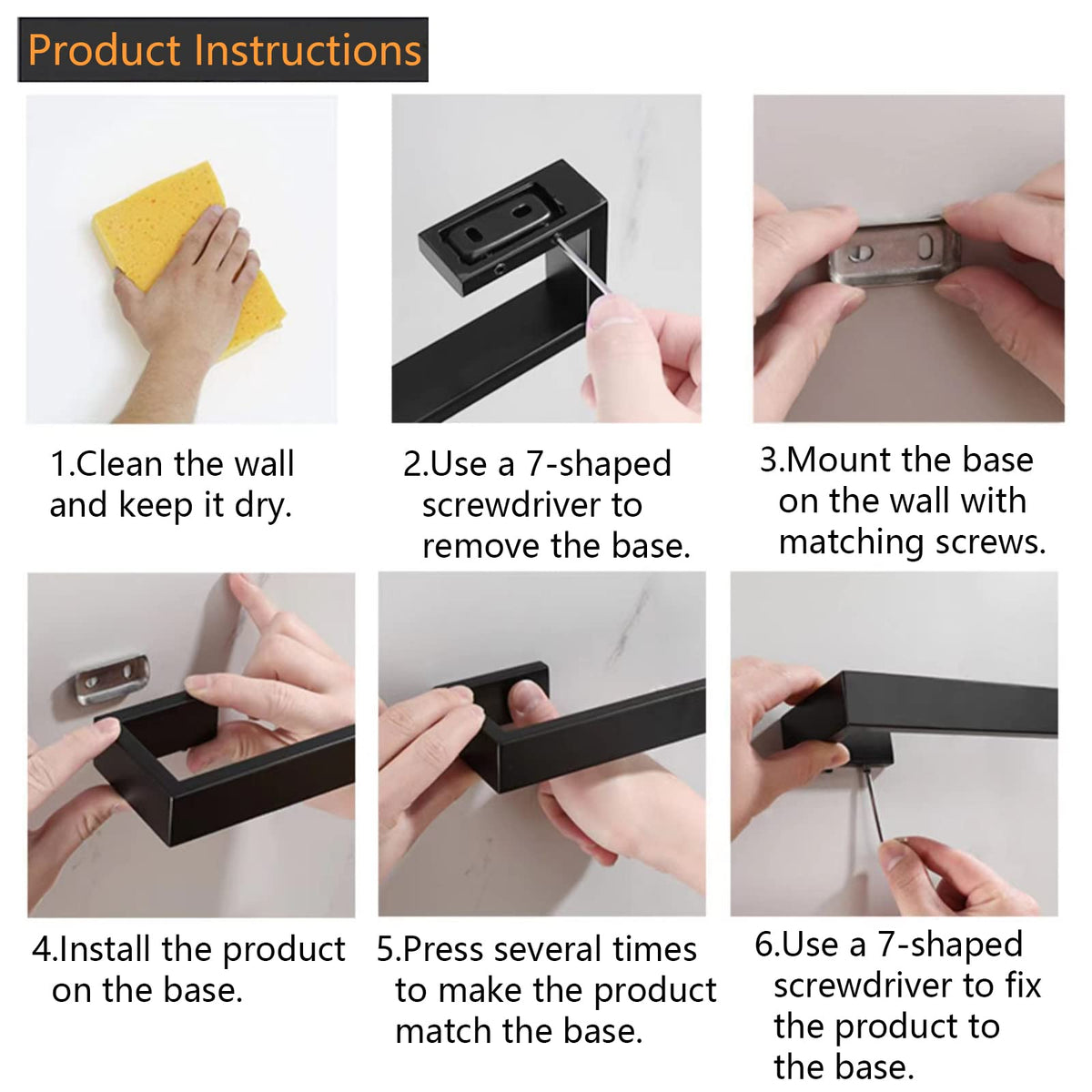 Product Instructions

1.Clean the wall and keep it dry.

2.Use a 7-shaped screwdriver to remove the base.

3.Mount the base on the wall with matching screws.

4.Install the product on the base.

5.Press several times to make the product match the base.

6.Use a 7-shaped screwdriver to fix the product to the base.