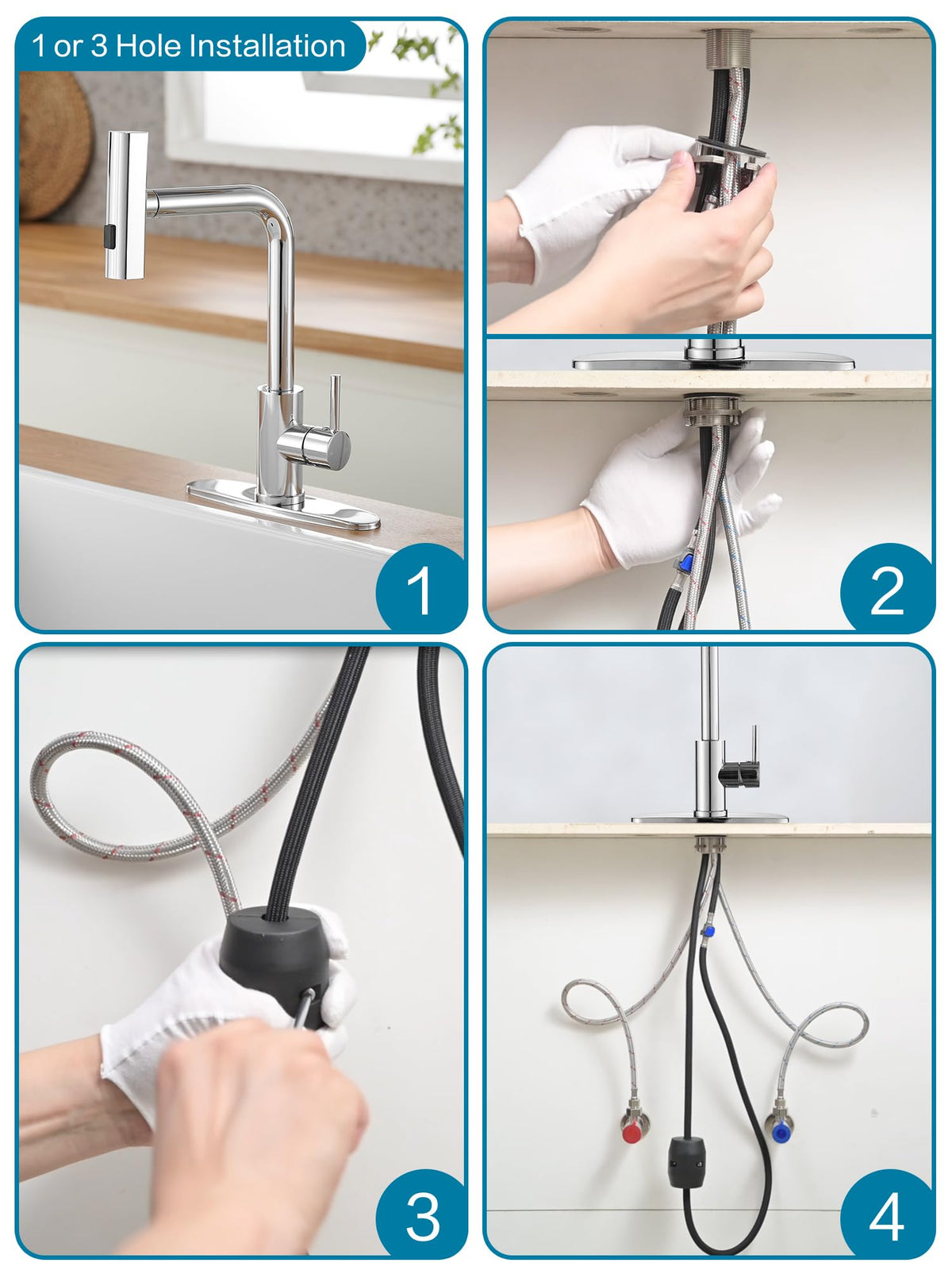 1 or 3 Hole Installation

1

2

3

4