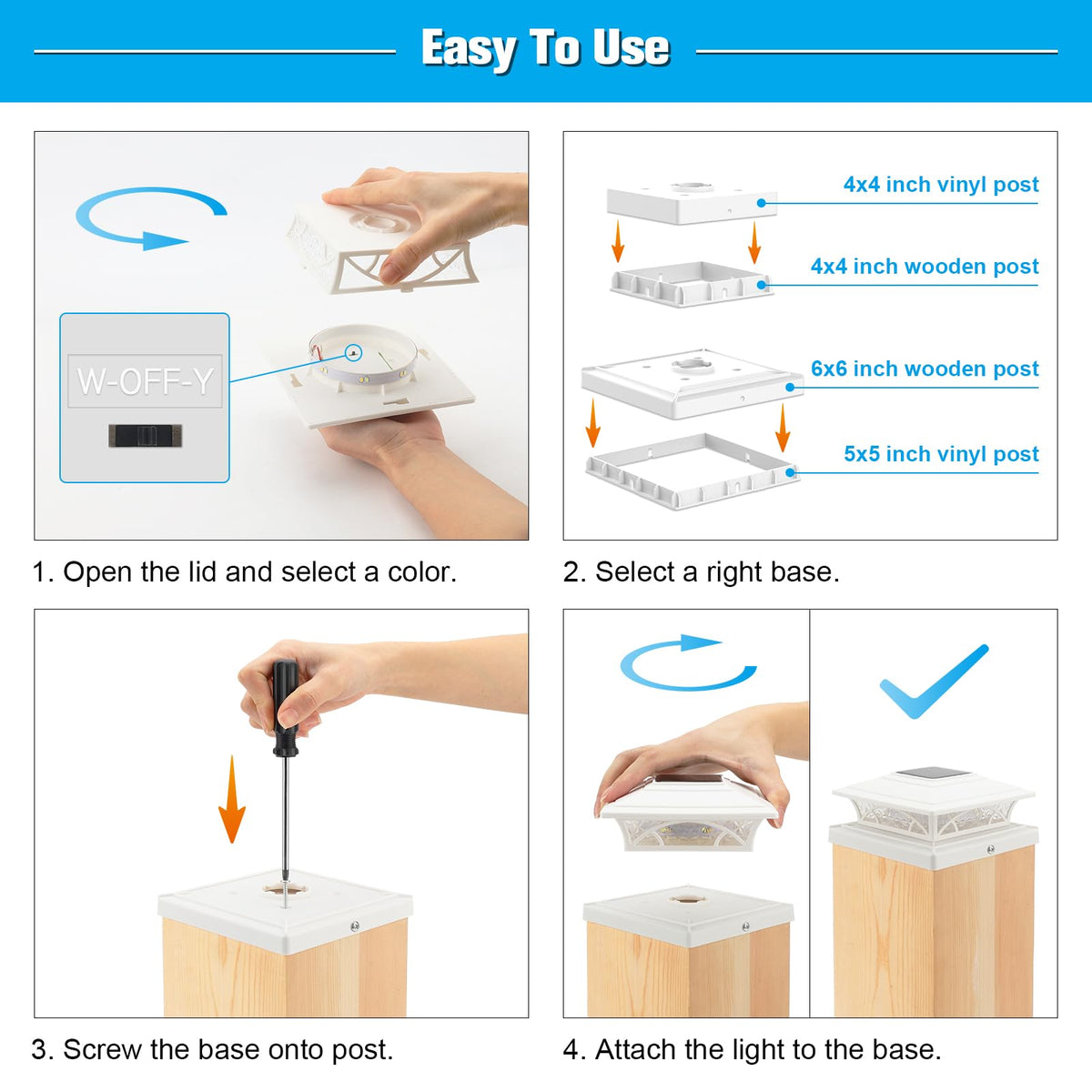 Easy To Use

W-OFF-Y

1. Open the lid and select a color.

4x4 inch vinyl post

4x4 inch wooden post

6x6 inch wooden post

5x5 inch vinyl post

2. Select a right base.

3. Screw the base onto post.

4. Attach the light to the base.