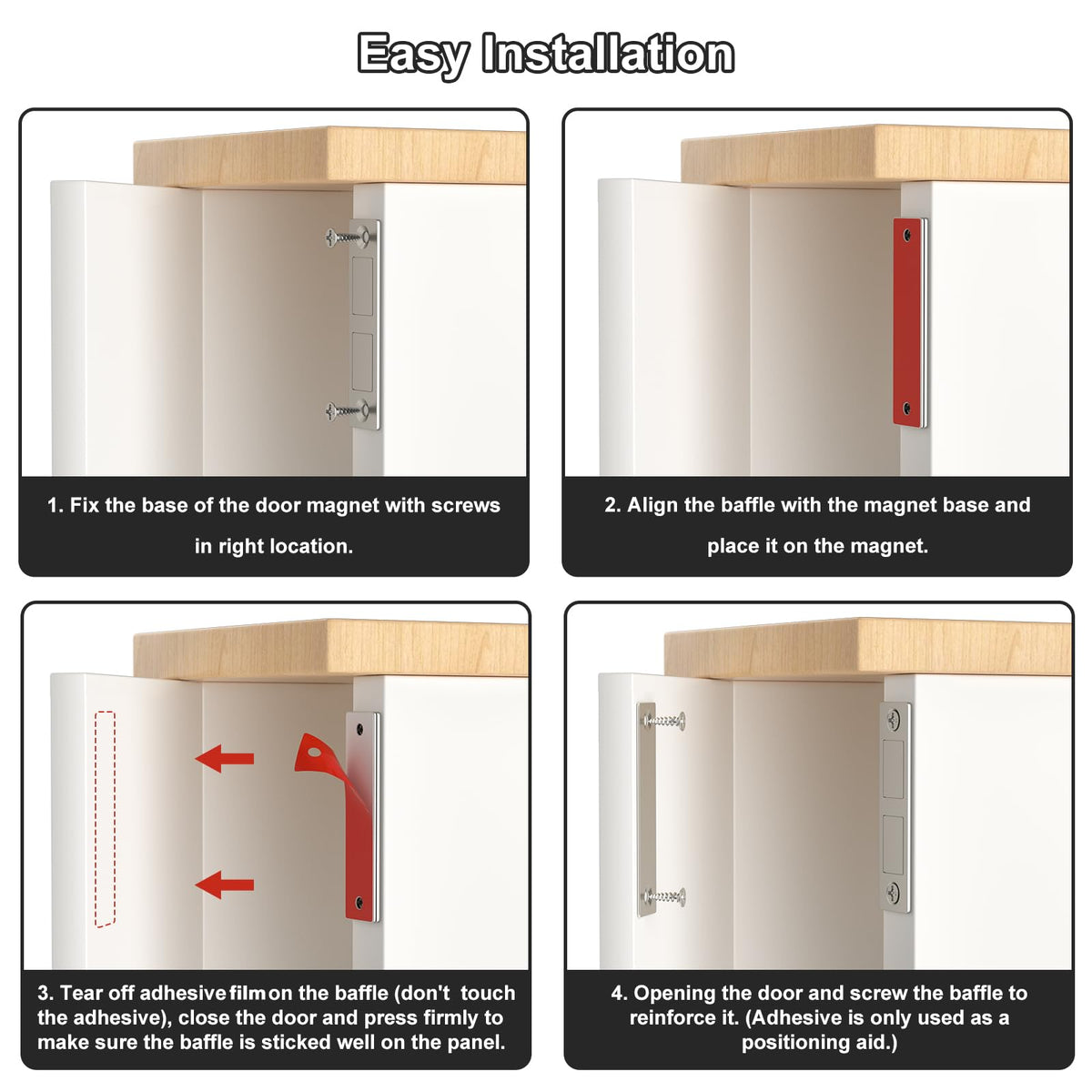 Easy Installation

1. Fix the base of the door magnet with screws in right location.

2. Align the baffle with the magnet base and place it on the magnet.

3. Tear off adhesive film on the baffle (don't touch the adhesive), close the door and press firmly to make sure the baffle is sticked well on the panel.

4. Opening the door and screw the baffle to reinforce it. (Adhesive is only used as a positioning aid.)