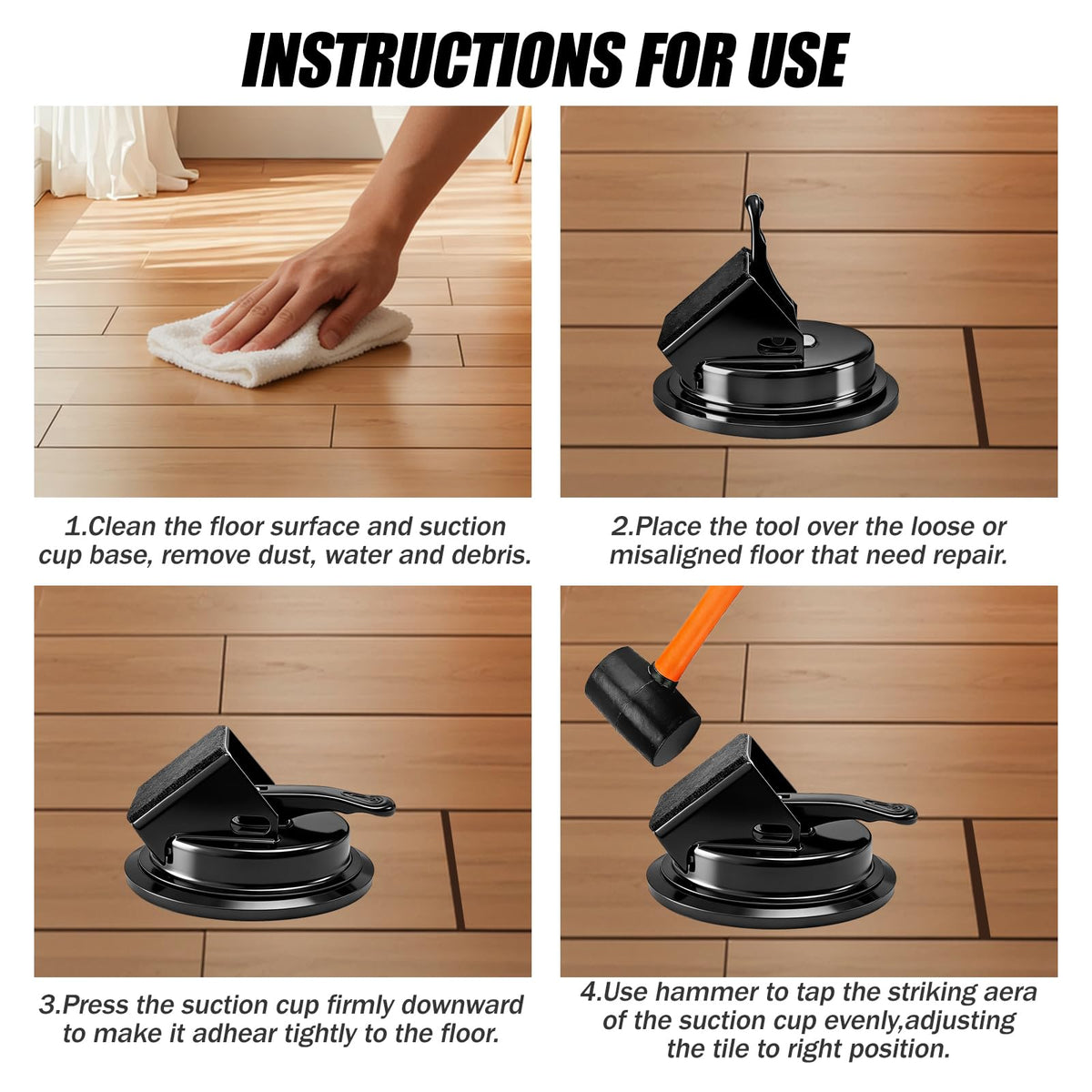 INSTRUCTIONS FOR USE

1.Clean the floor surface and suction cup base, remove dust, water and debris.

2.Place the tool over the loose or misaligned floor that need repair.

3.Press the suction cup firmly downward to make it adhear tightly to the floor.

4.Use hammer to tap the striking aera of the suction cup evenly,adjusting the tile to right position.